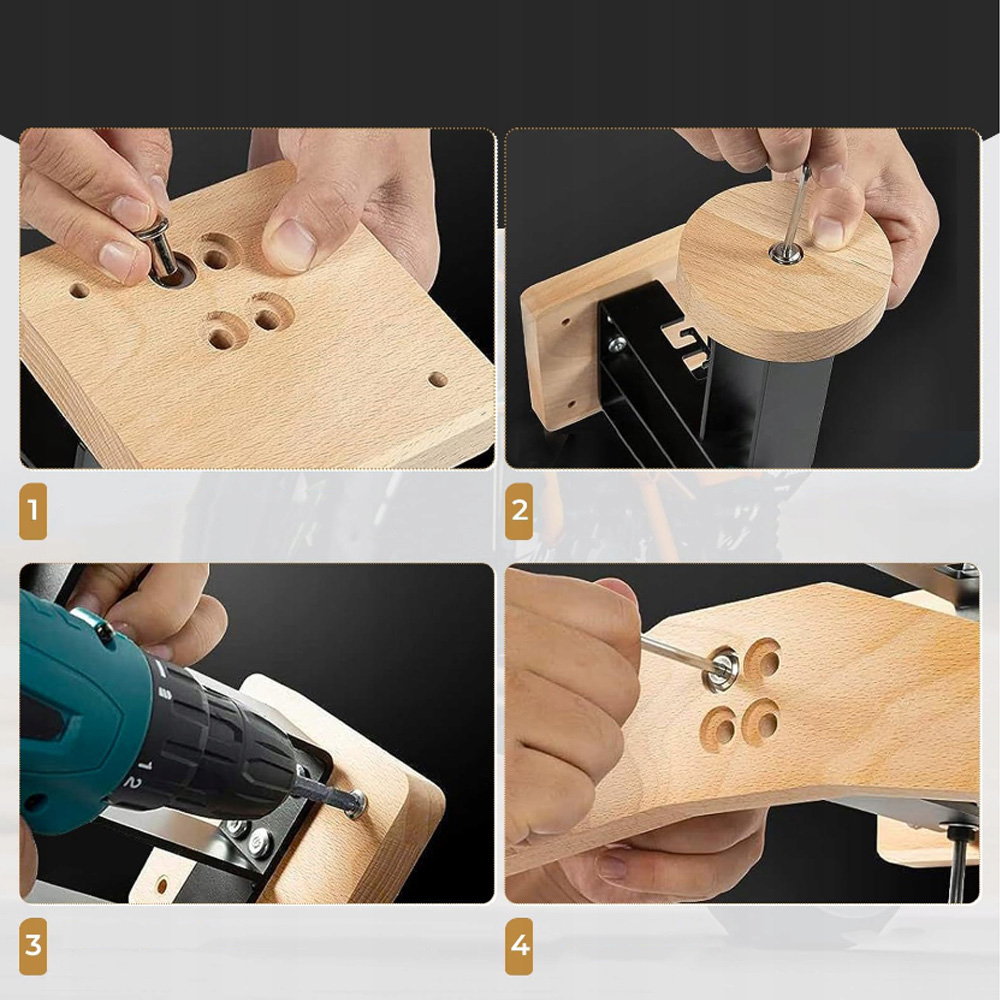 1

2

3

4