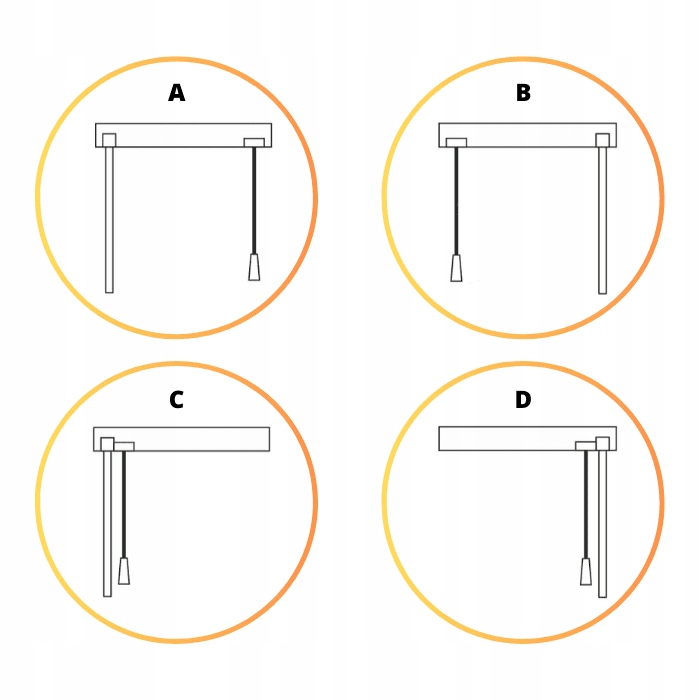 A

B

C

D