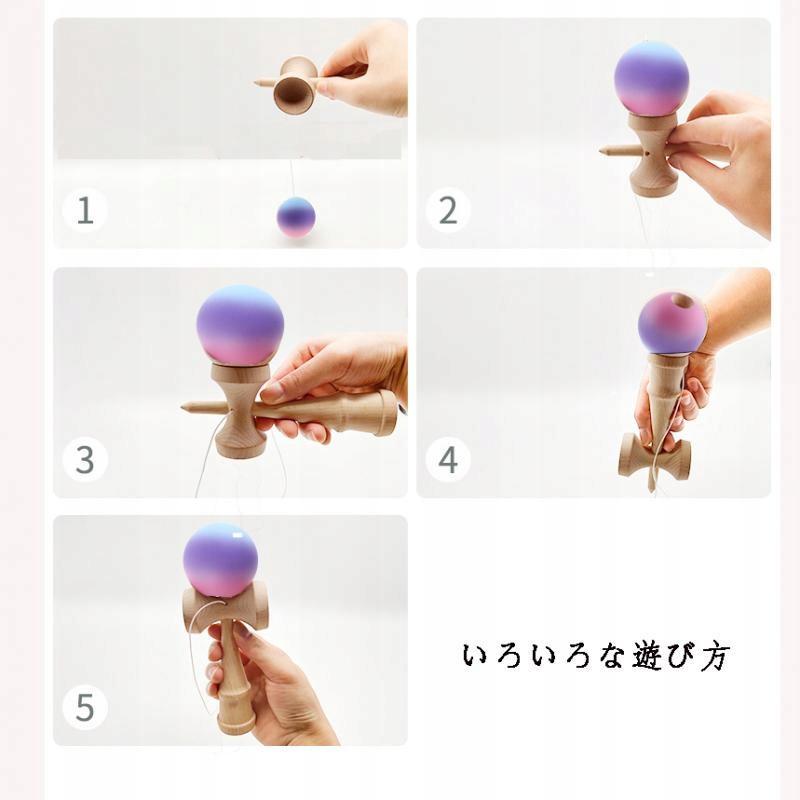 1

2

3

4

5

いろいろな遊び方