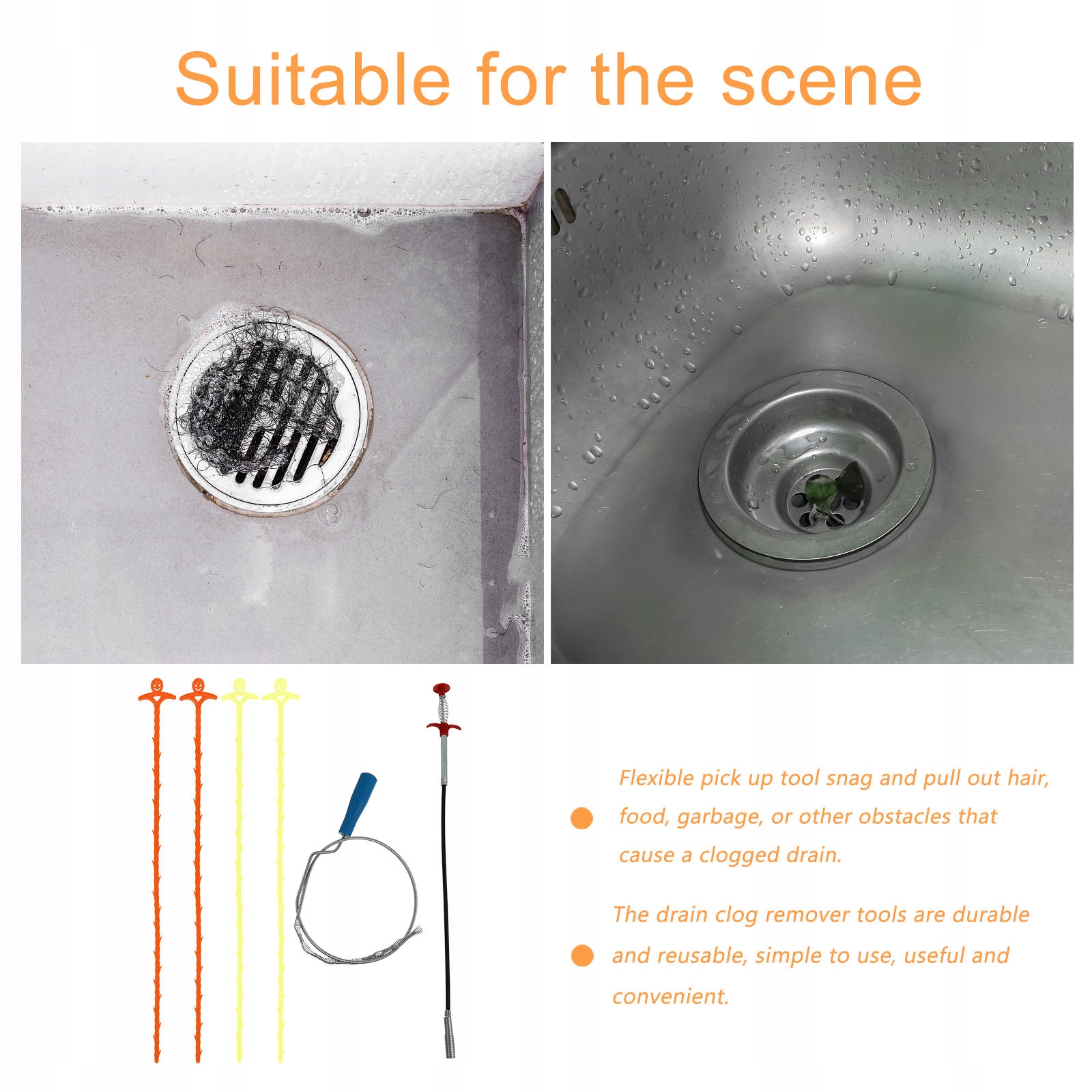 Suitable for the scene

Flexible pick up tool snag and pull out hair, food, garbage, or other obstacles that cause a clogged drain.

The drain clog remover tools are durable and reusable, simple to use, useful and convenient.