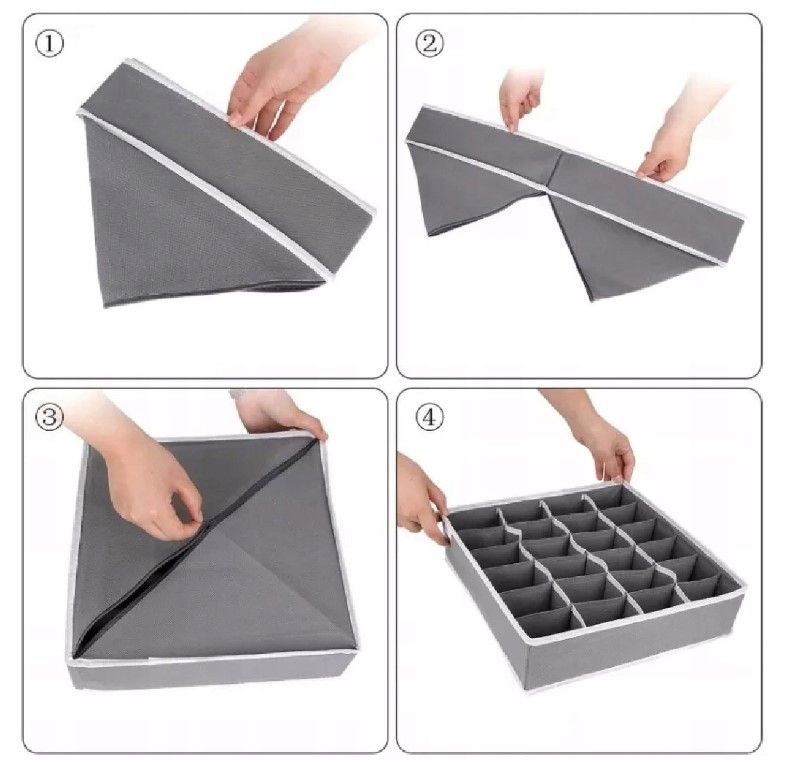 ①

②

③

④