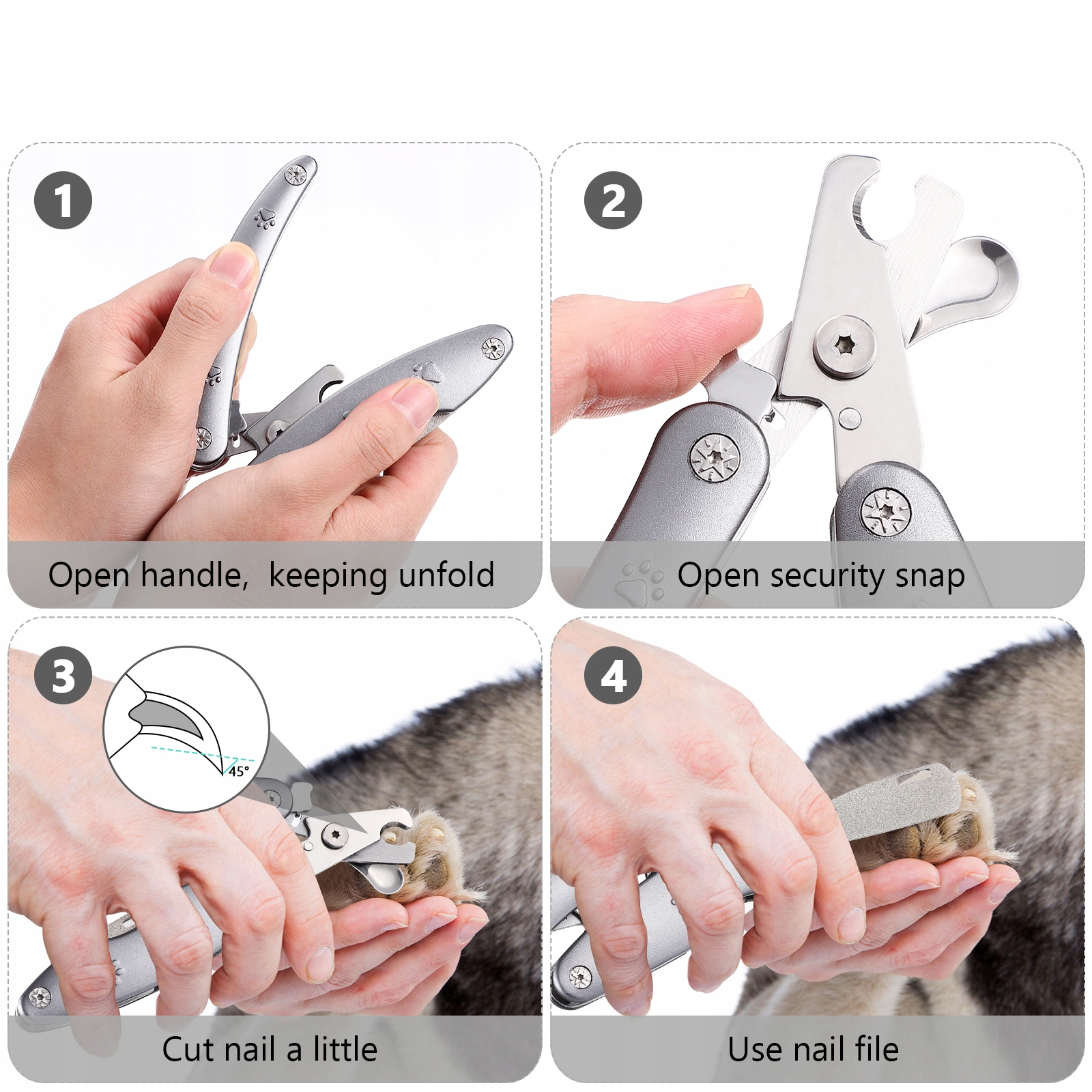 1

Open handle, keeping unfold

2

Open security snap

3

45°

Cut nail a little

4

Use nail file