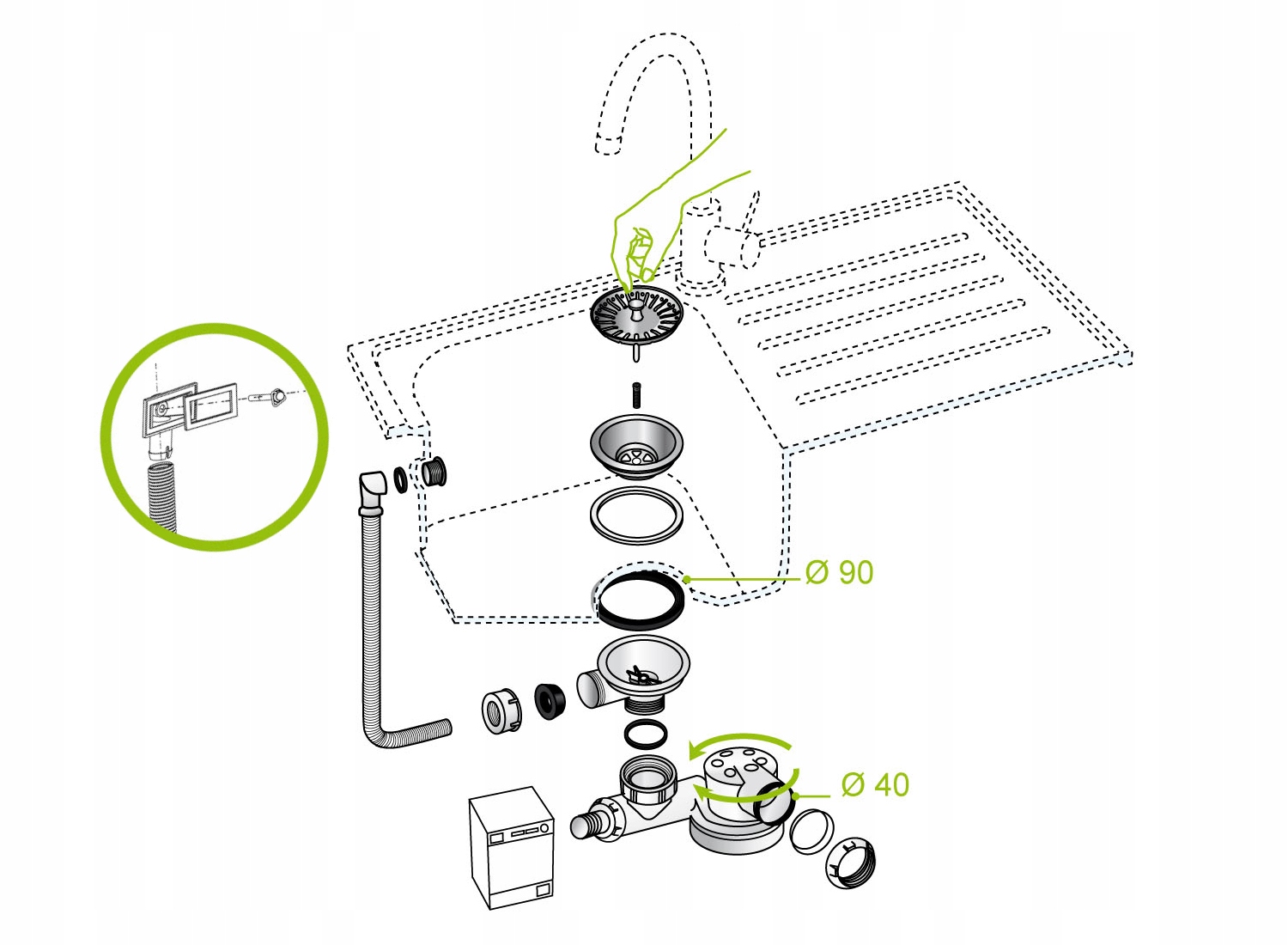 Ø 90

Ø 40