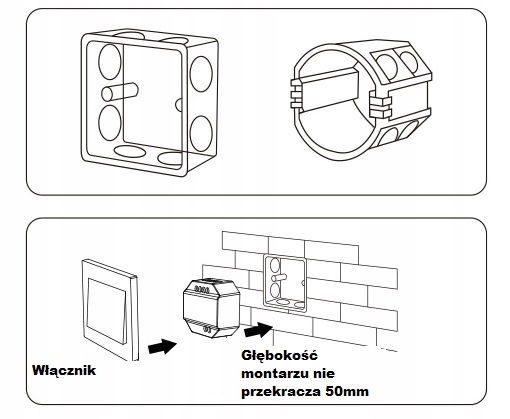 Włącznik

Głębokość montarzu nie przekracza 50mm