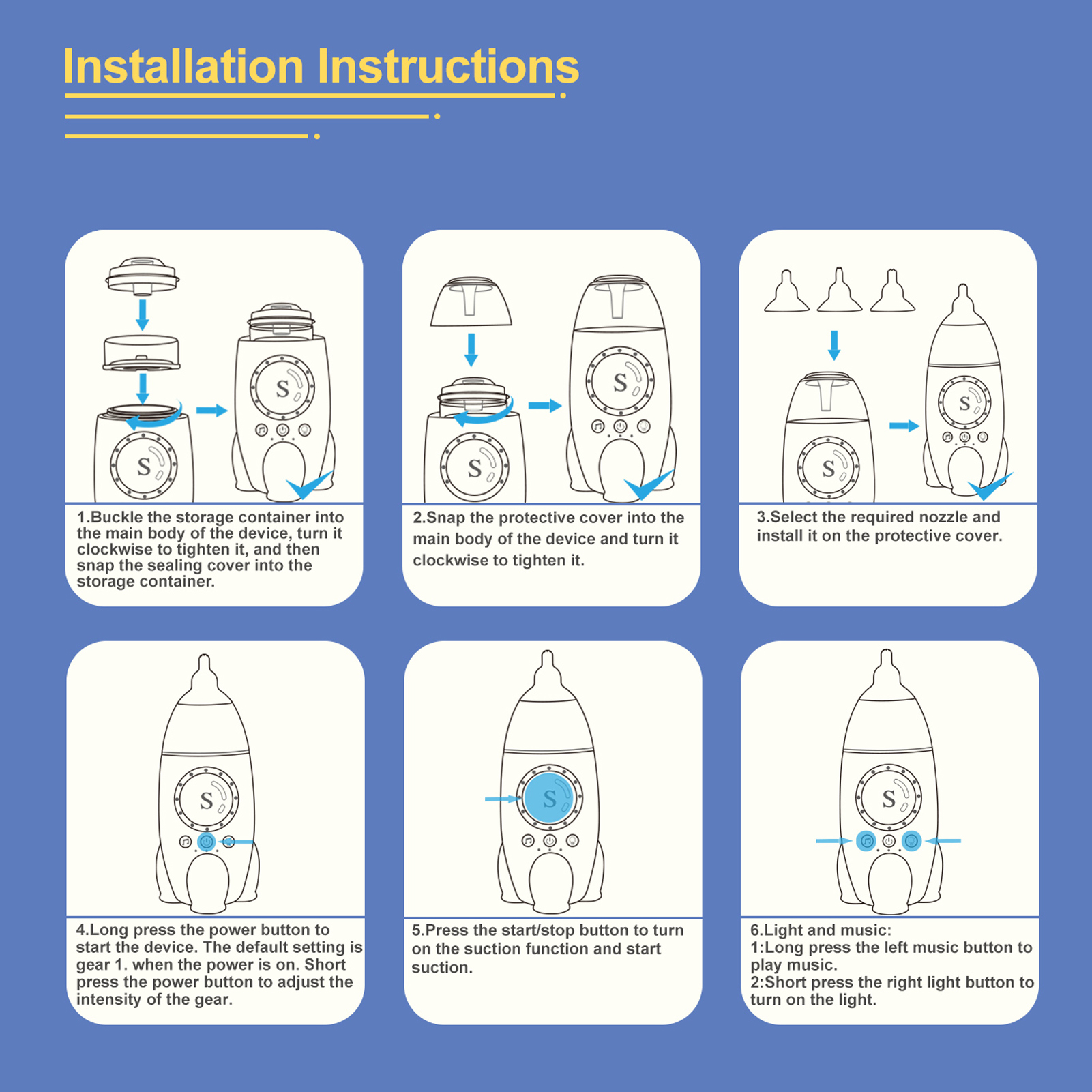 Installation Instructions

S

S

1.Buckle the storage container into the main body of the device, turn it clockwise to tighten it, and then snap the sealing cover into the storage container.

S

S

2.Snap the protective cover into the main body of the device and turn it clockwise to tighten it.

S

S

3.Select the required nozzle and install it on the protective cover.

S

4.Long press the power button to start the device. The default setting is gear 1. when the power is on. Short press the power button to adjust the intensity of the gear.

S

5.Press the start/stop button to turn on the suction function and start suction.

S

6.Light and music:
1:Long press the left music button to play music.
2:Short press the right light button to turn on the light.