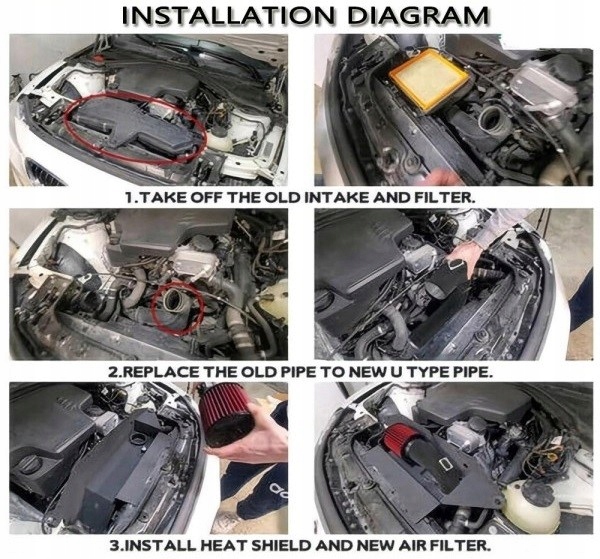 INSTALLATION DIAGRAM

1.TAKE OFF THE OLD INTAKE AND FILTER.

2.REPLACE THE OLD PIPE TO NEW U TYPE PIPE.

3.INSTALL HEAT SHIELD AND NEW AIR FILTER.