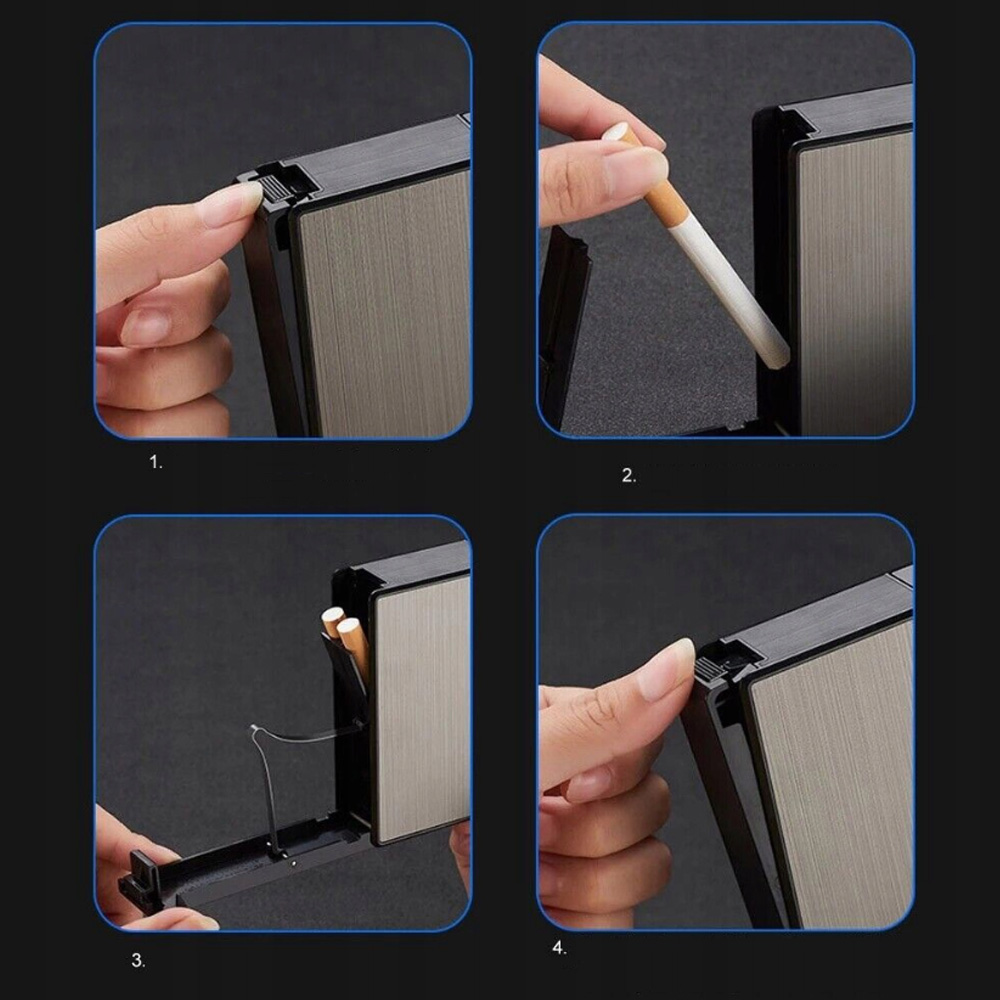 1.

2.

3.

4.