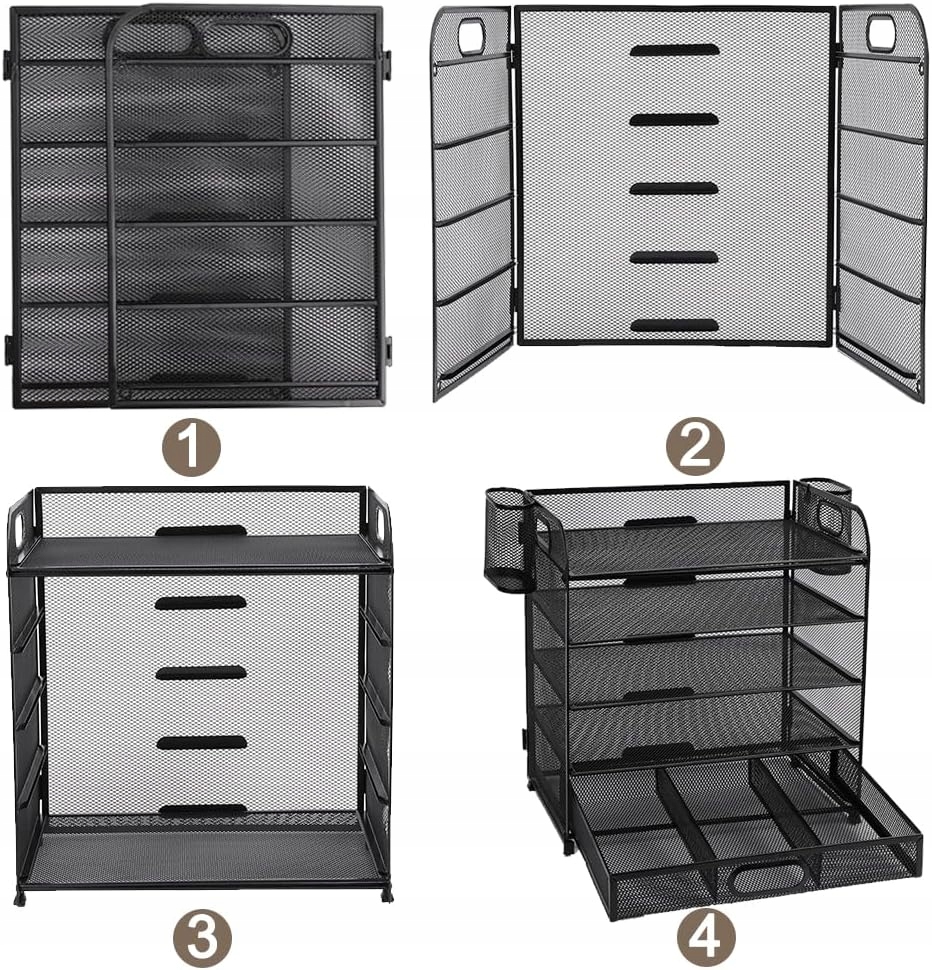 1

2

3

4