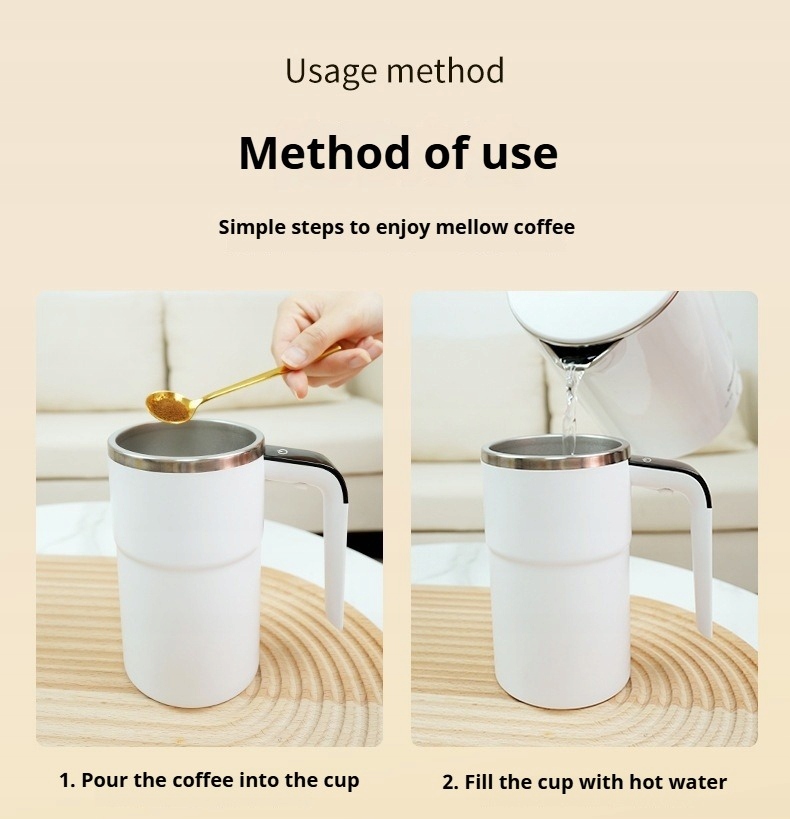 Usage method

Method of use

Simple steps to enjoy mellow coffee

1. Pour the coffee into the cup

2. Fill the cup with hot water