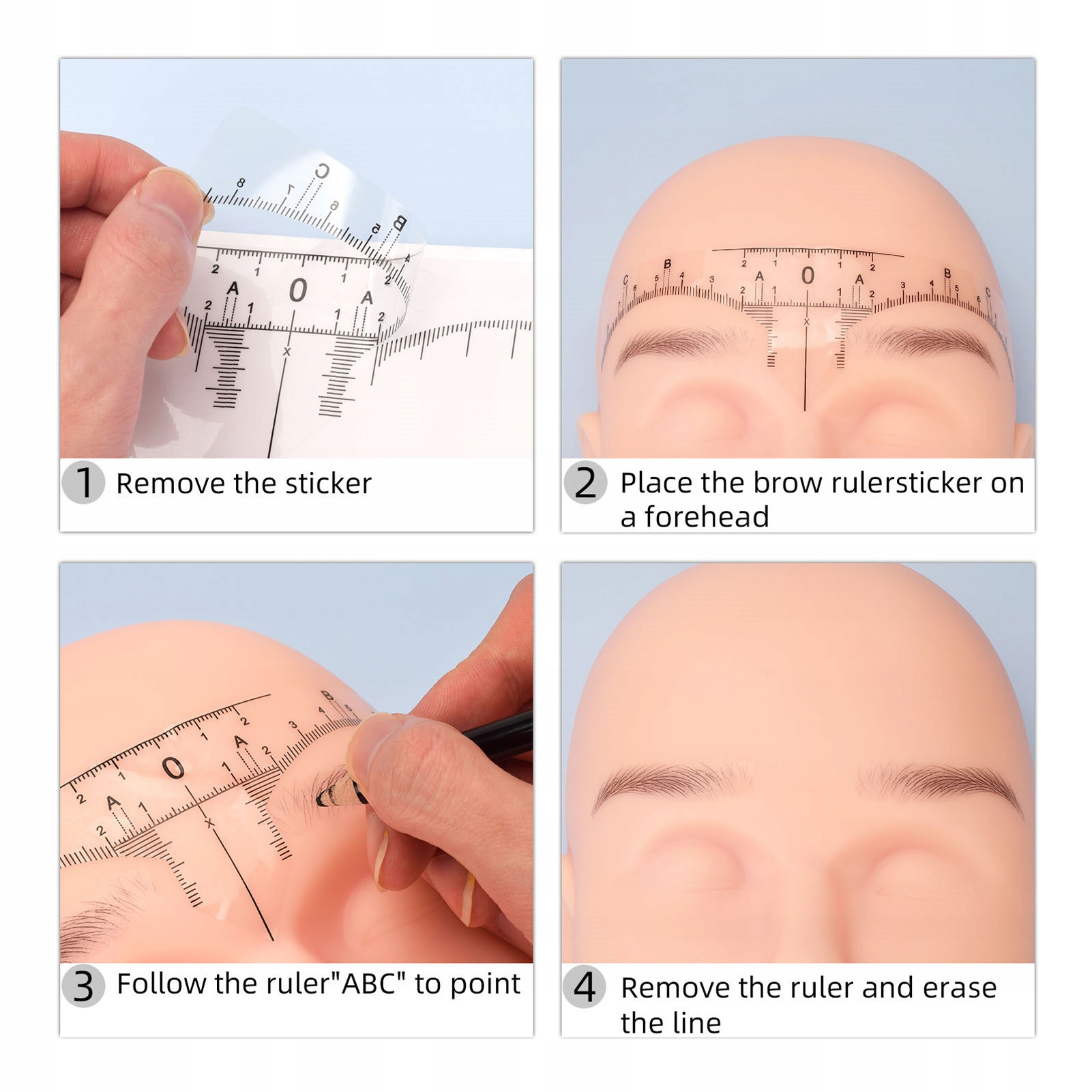 1 Remove the sticker

2 Place the brow rulersticker on a forehead

3 Follow the ruler"ABC" to point

4 Remove the ruler and erase the line