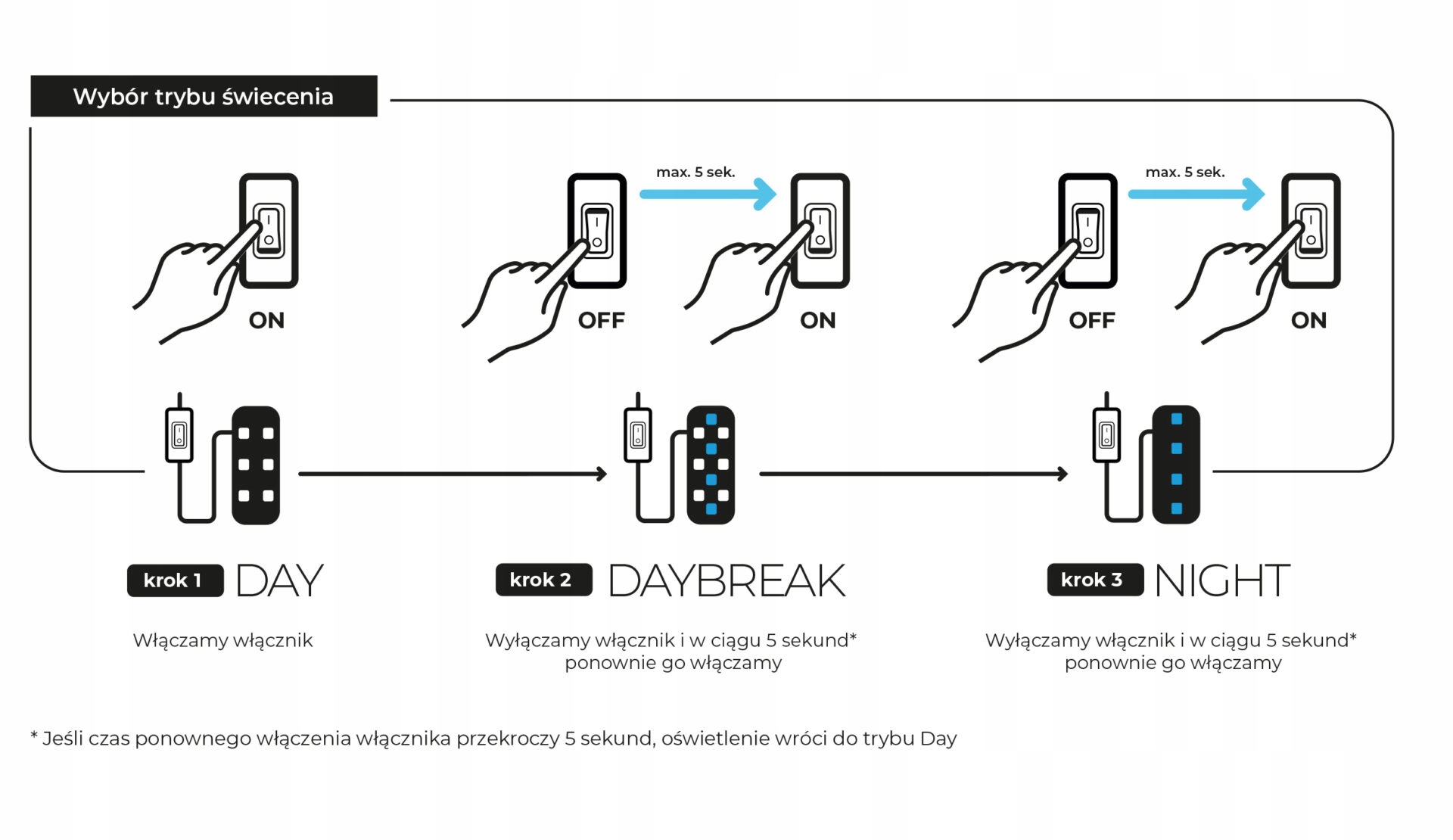 Wybór trybu świecenia

ON

max. 5 sek.

OFF ON

max. 5 sek.

OFF ON

krok 1 DAY

Włączamy włącznik

krok 2 DAYBREAK

Wyłączamy włącznik i w ciągu 5 sekund* ponownie go włączamy

krok 3 NIGHT

Wyłączamy włącznik i w ciągu 5 sekund* ponownie go włączamy

* Jeśli czas ponownego włączenia włącznika przekroczy 5 sekund, oświetlenie wróci do trybu Day