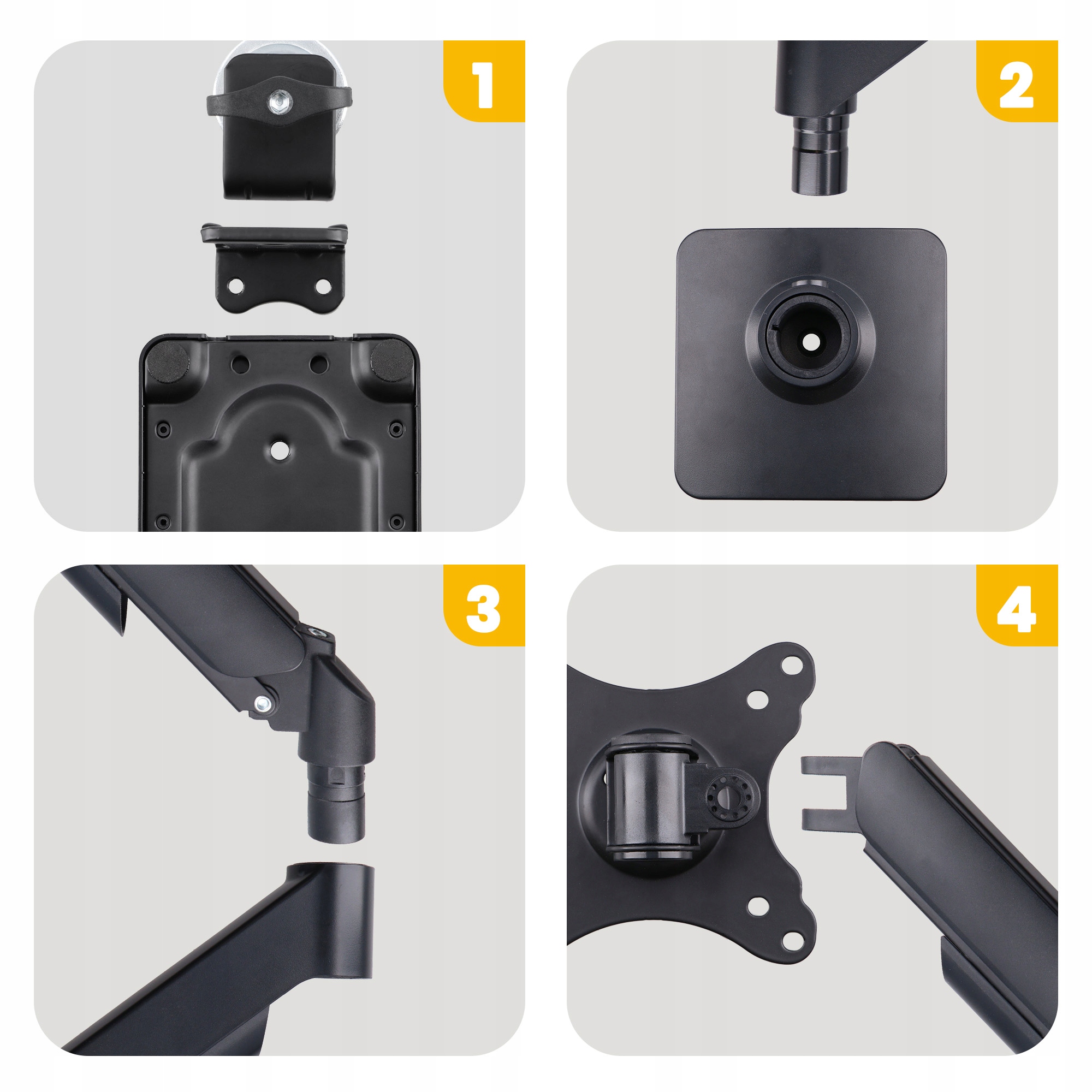 1

2

3

4