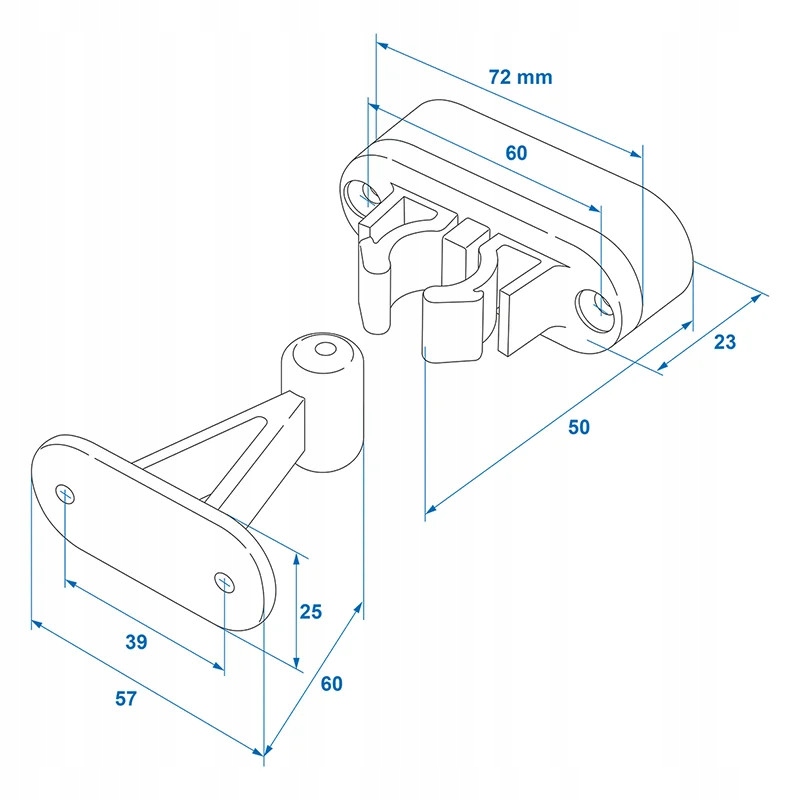 72 mm

60

23

50

25

39

60

57