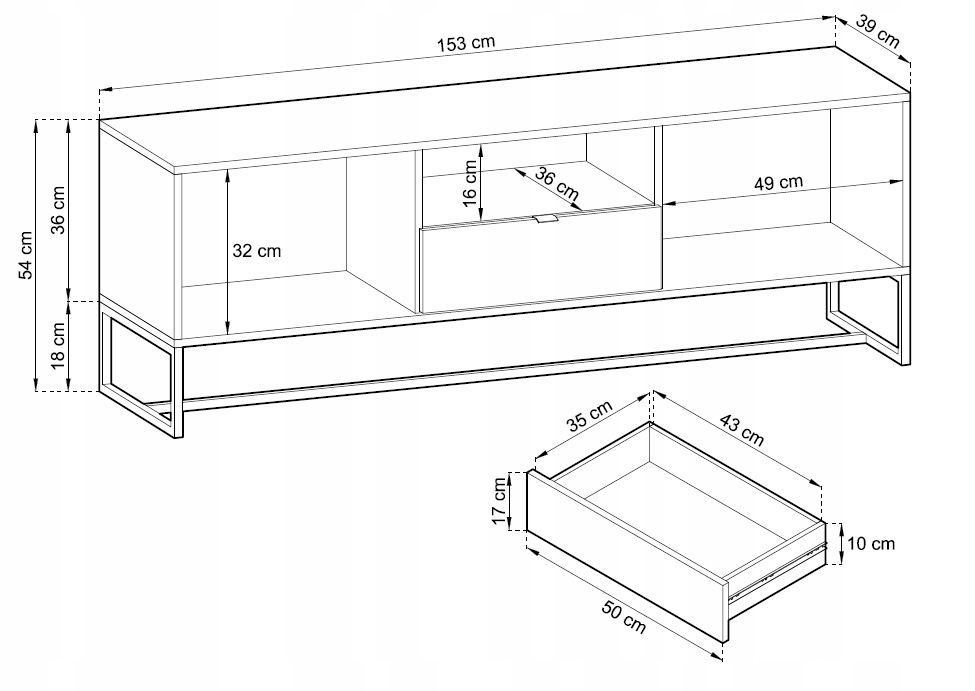 153 cm
39 cm
54 cm
36 cm
18 cm
32 cm
16 cm
36 cm
49 cm
35 cm
43 cm
17 cm
10 cm
50 cm