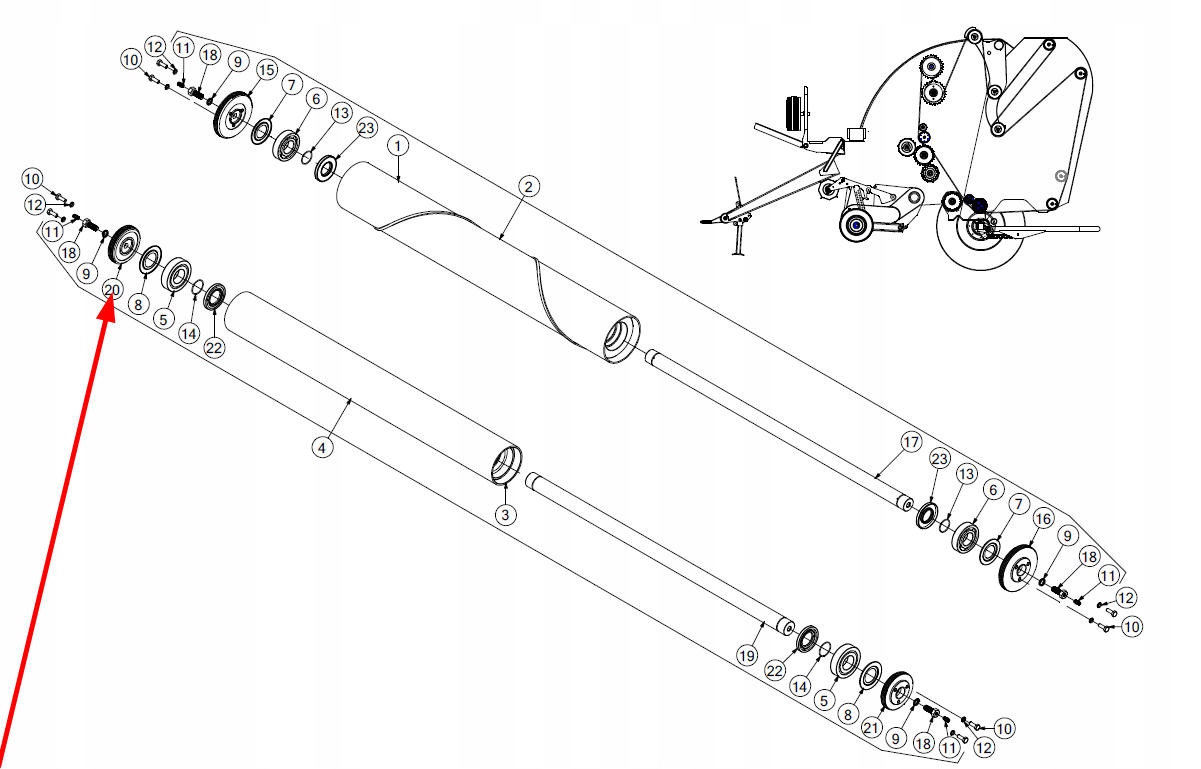 10
12
11
18
9
15
7
6
13
23
1
2
10
12
11
18
9
20
8
5
14
22
4
3
17
23
13
6
7
16
9
18
11
12
10
19
22
14
5
8
21
9
18
11
12
10