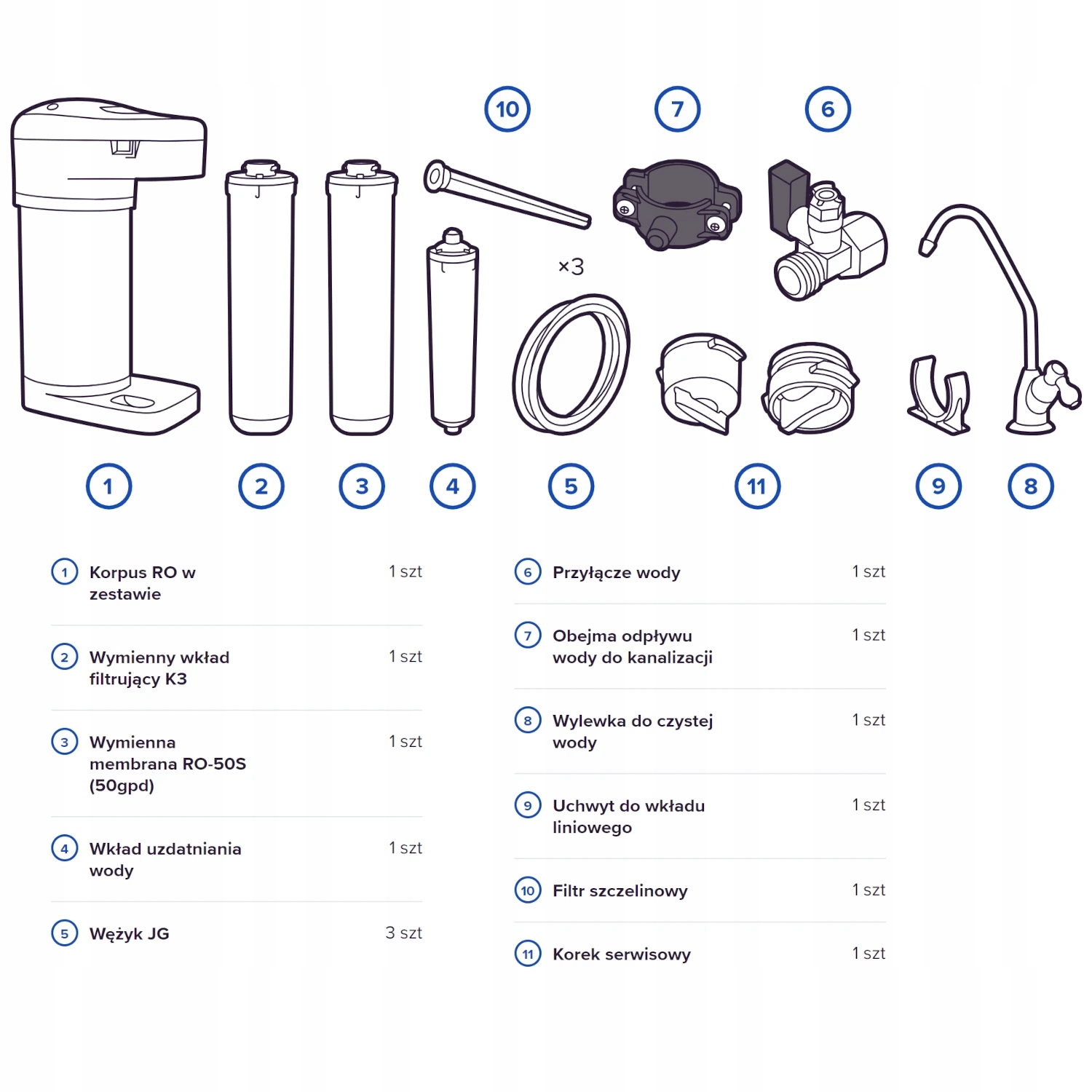 10 7 6

×3

1 2 3 4 5 11 9 8

1 Korpus RO w zestawie 1 szt

2 Wymienny wkład filtrujący K3 1 szt

3 Wymienna membrana RO-50S (50gpd) 1 szt

4 Wkład uzdatniania wody 1 szt

5 Wężyk JG 3 szt

6 Przyłącze wody 1 szt

7 Obejma odpływu wody do kanalizacji 1 szt

8 Wylewka do czystej wody 1 szt

9 Uchwyt do wkładu liniowego 1 szt

10 Filtr szczelinowy 1 szt

11 Korek serwisowy 1 szt