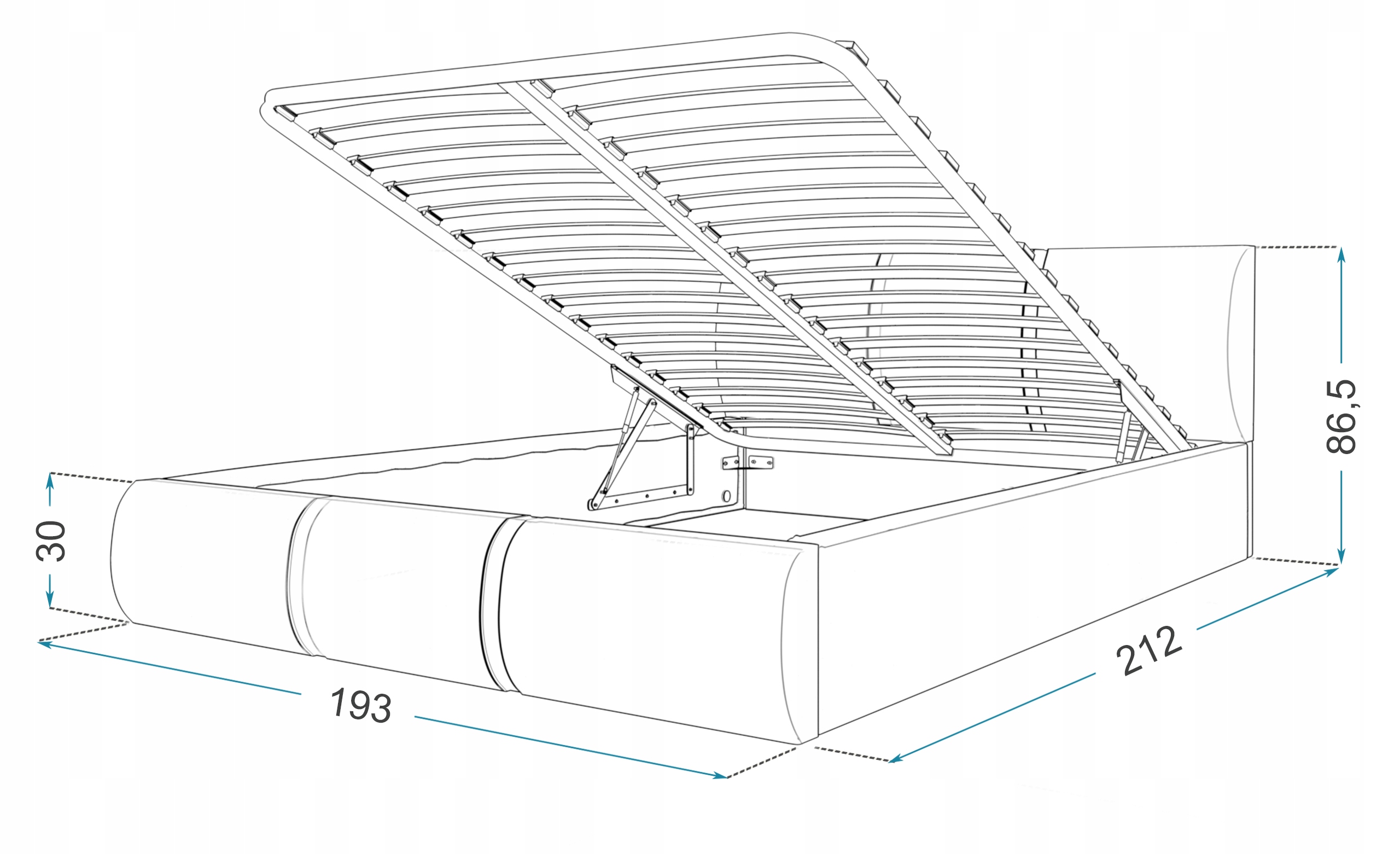 86,5
30
212
193