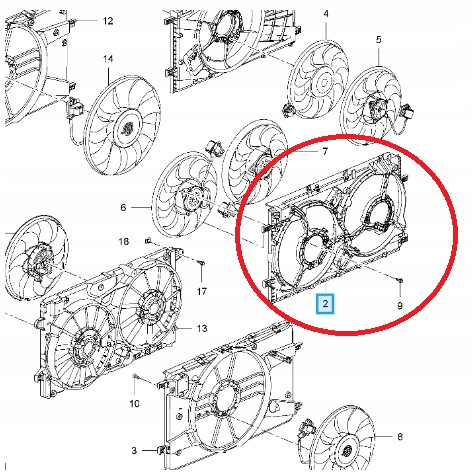 12
4
5
14
7
6
18
17
2
9
13
10
3
8