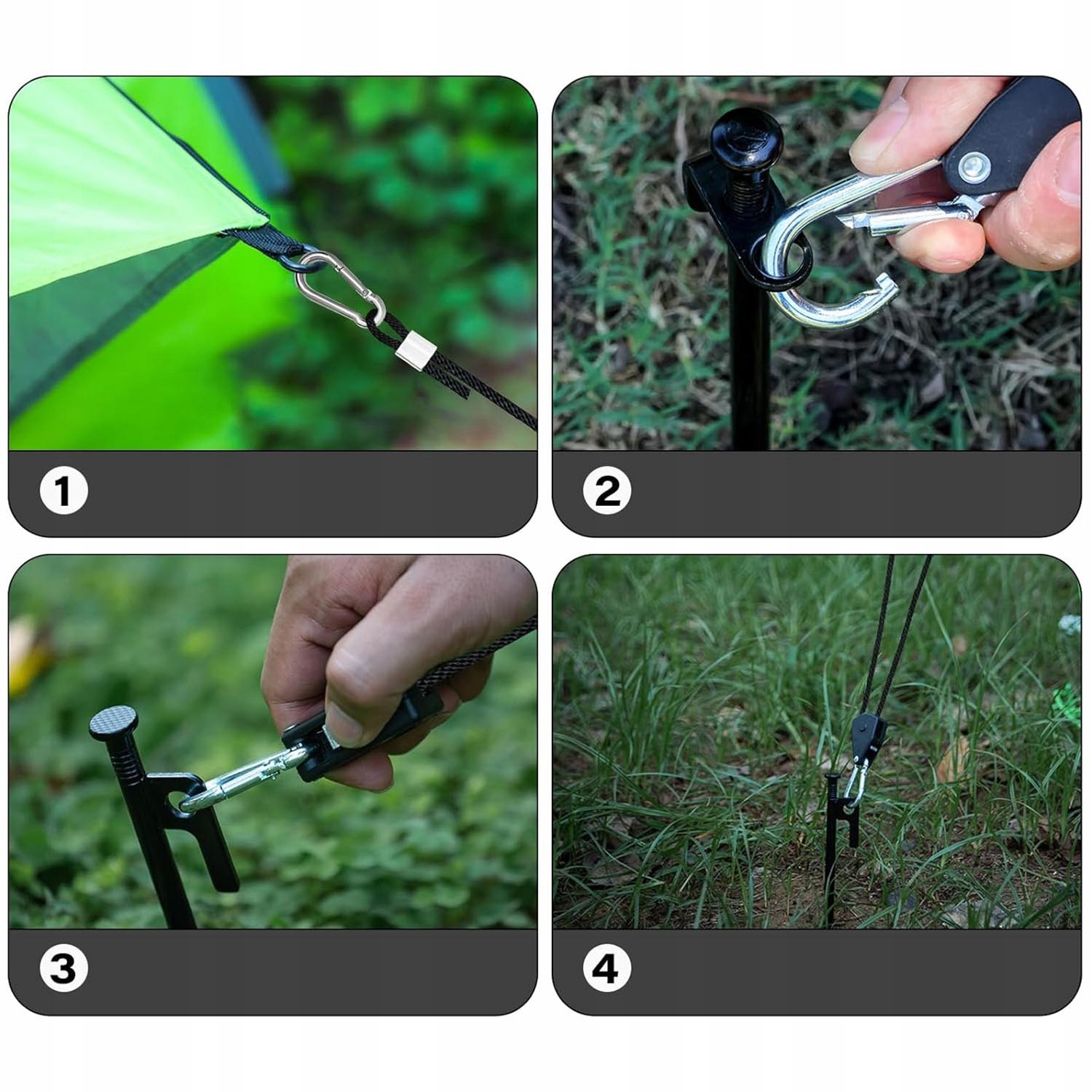 1

2

3

4