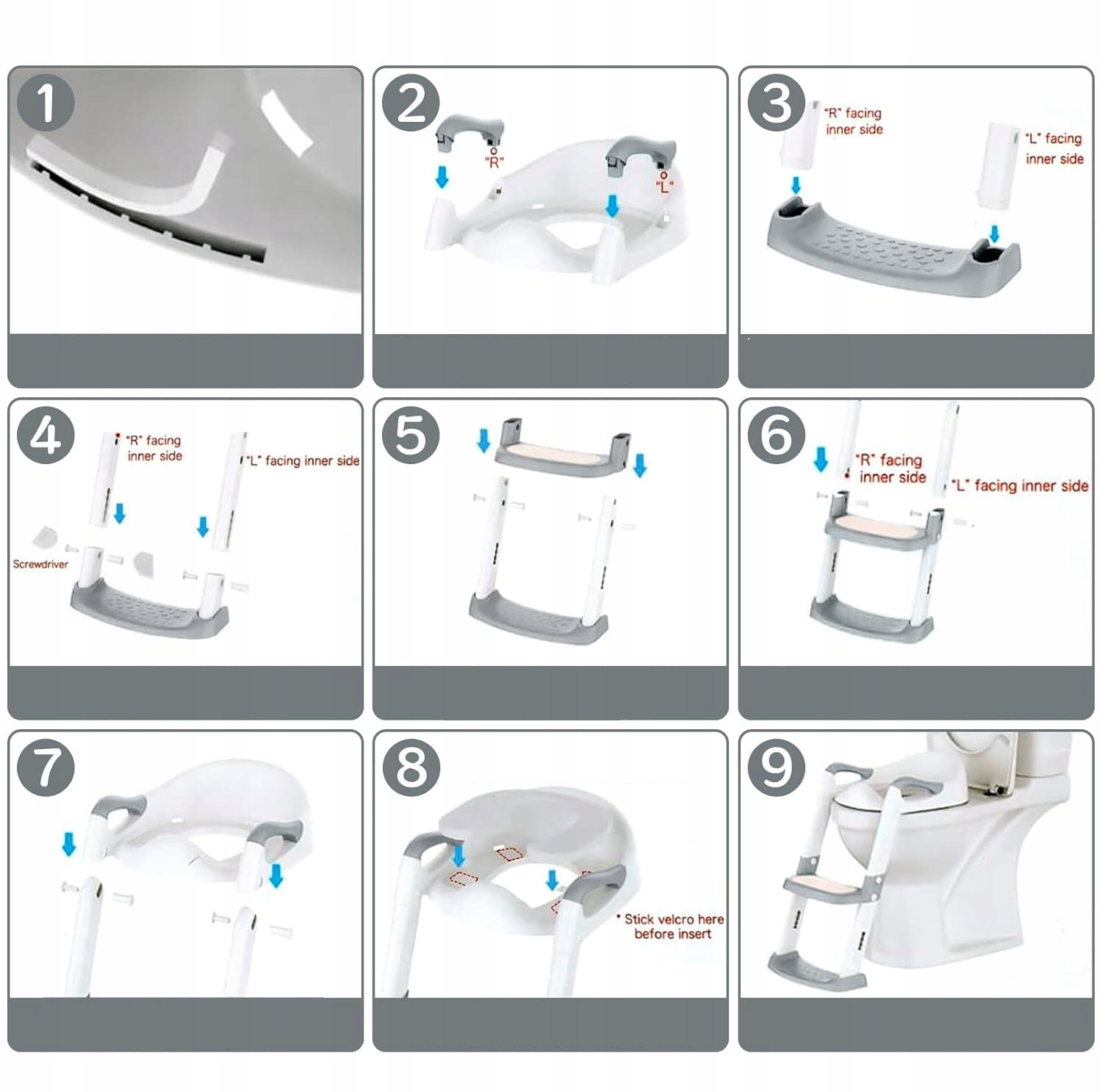 1

2
"R"
"L"

3
"R" facing inner side
"L" facing inner side

4
"R" facing inner side
"L" facing inner side
Screwdriver

5

6
"R" facing inner side
"L" facing inner side

7

8
* Stick velcro here before insert

9