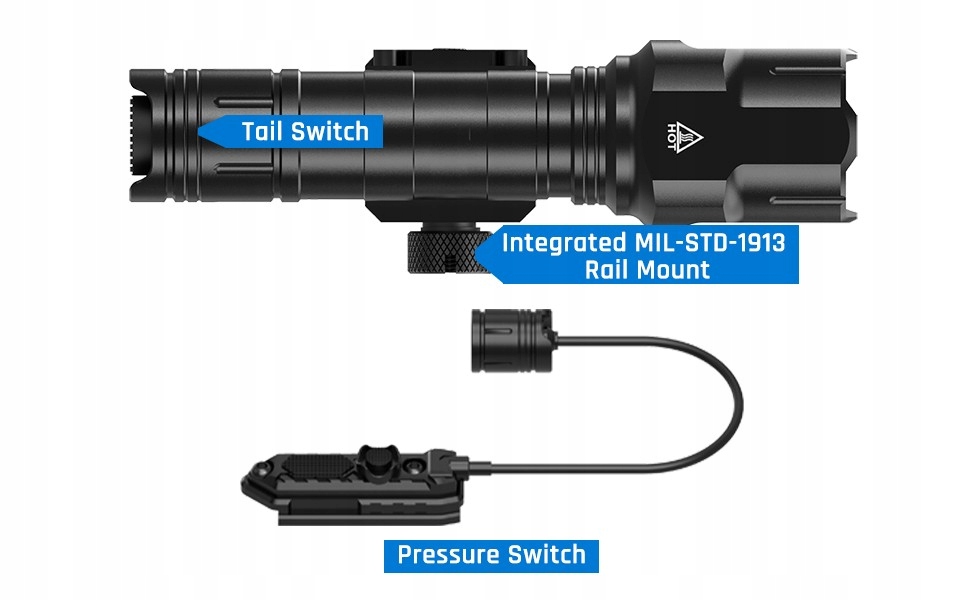 Tail Switch

HOT

Integrated MIL-STD-1913 Rail Mount

Pressure Switch