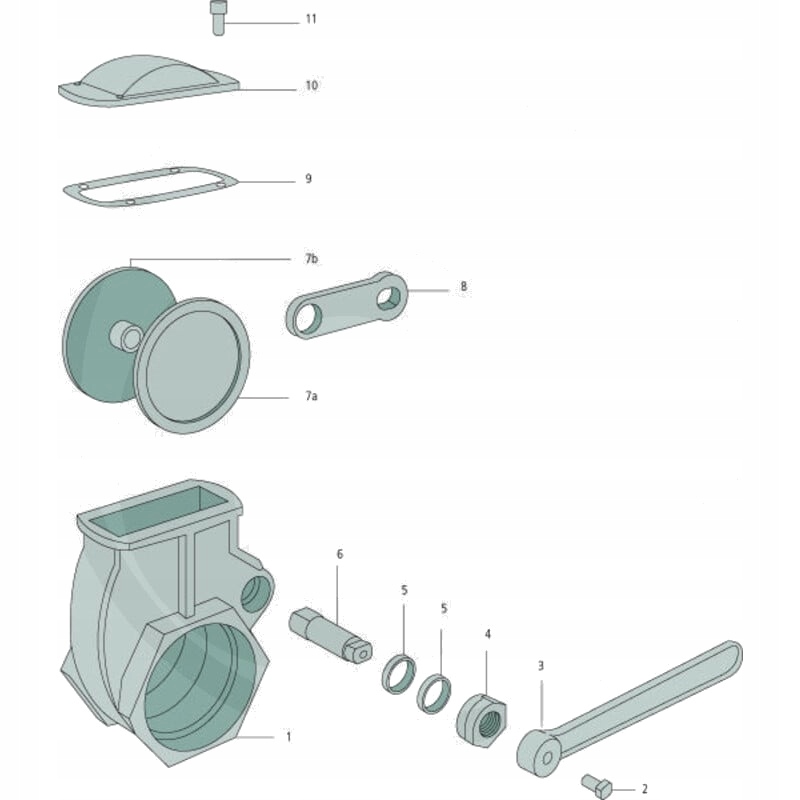 11
10
9
7b
8
7a
6
5
5
4
3
1
2