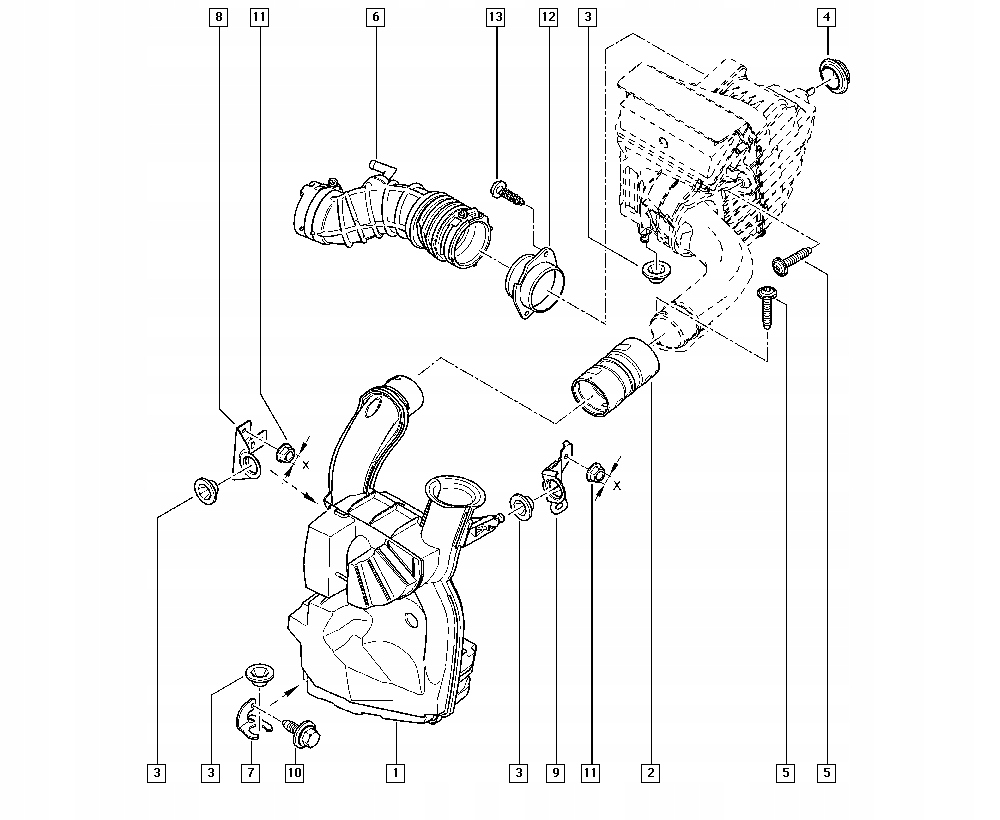 8
11
6
13
12
3
4
X
X
3
3
7
10
1
3
9
11
2
5
5