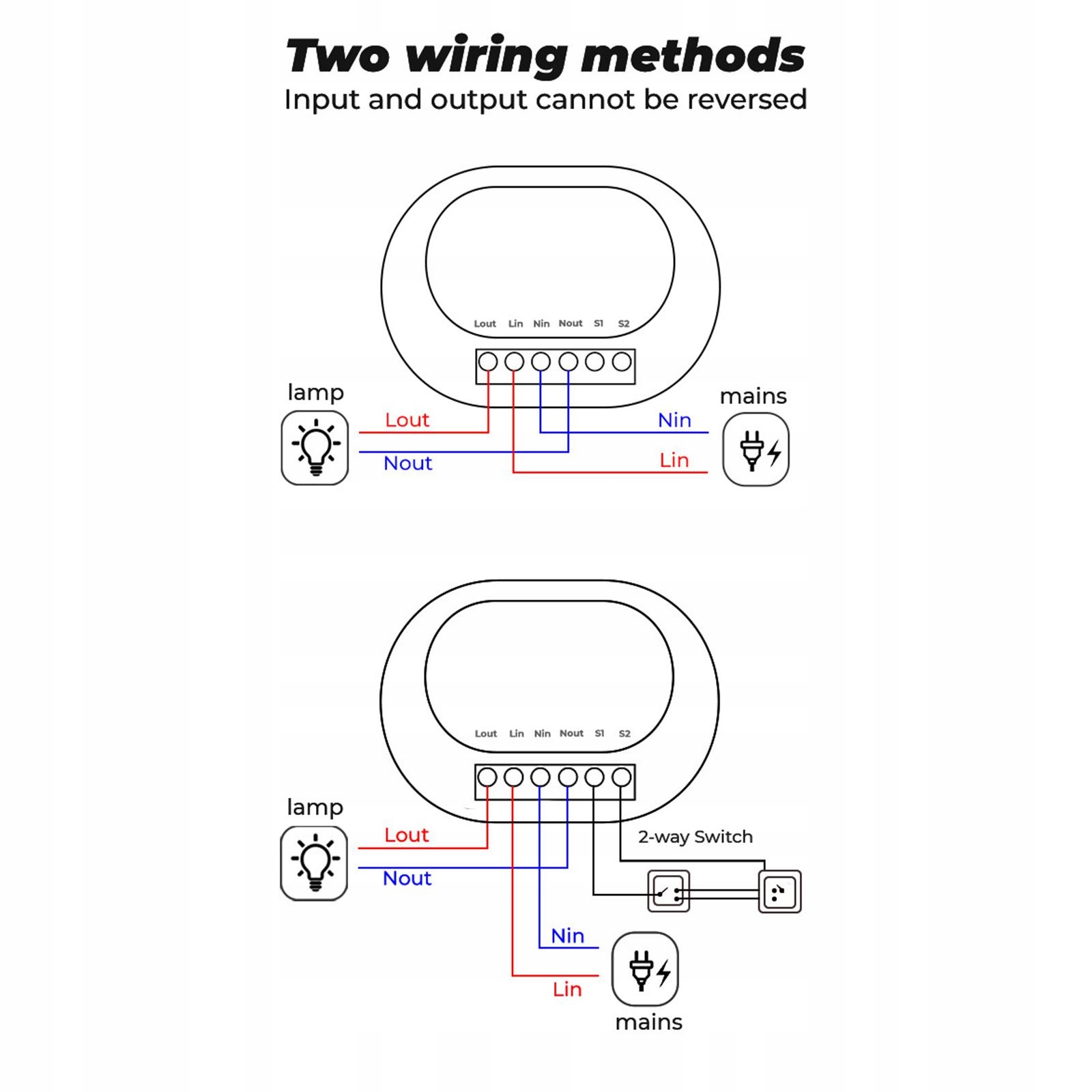 Two wiring methods
Input and output cannot be reversed

Lout Lin Nin Nout S1 S2

lamp
Lout
Nout

mains
Nin
Lin

Lout Lin Nin Nout S1 S2

lamp
Lout
Nout

2-way Switch

Nin
Lin
mains