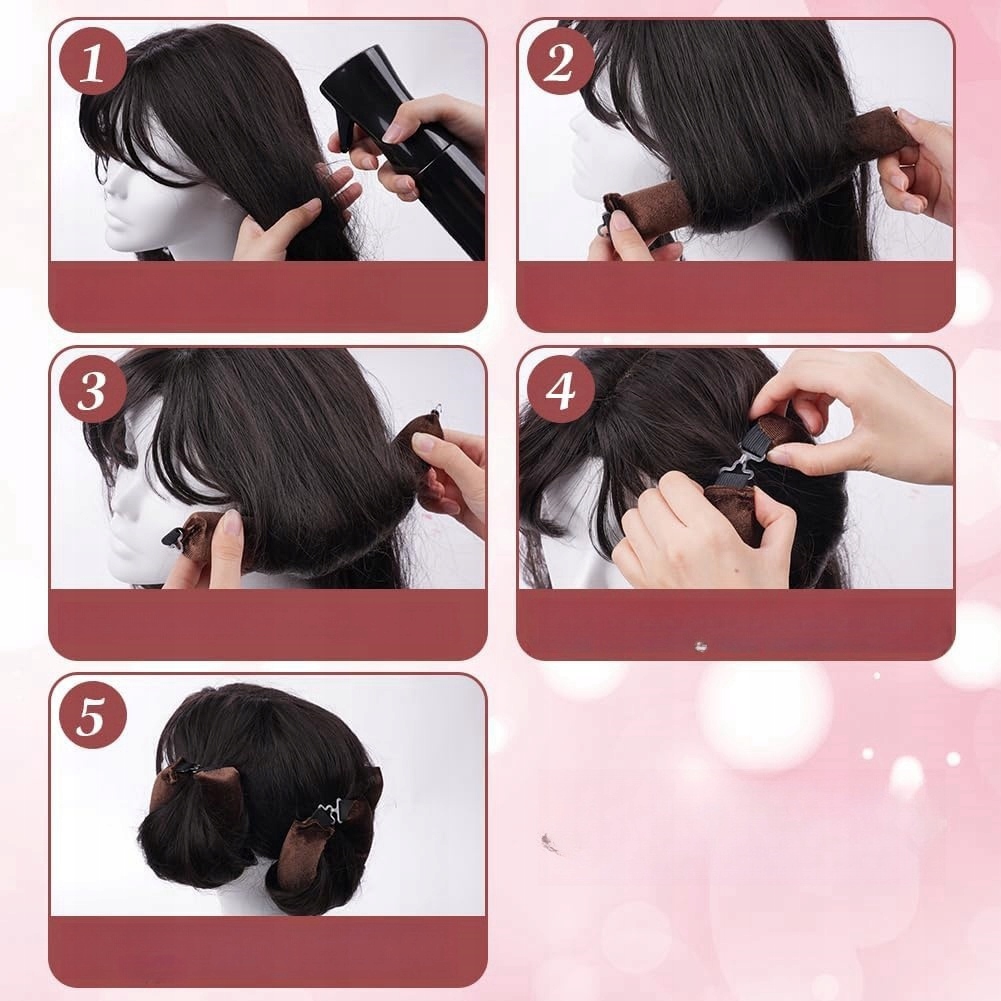 1

2

3

4

5