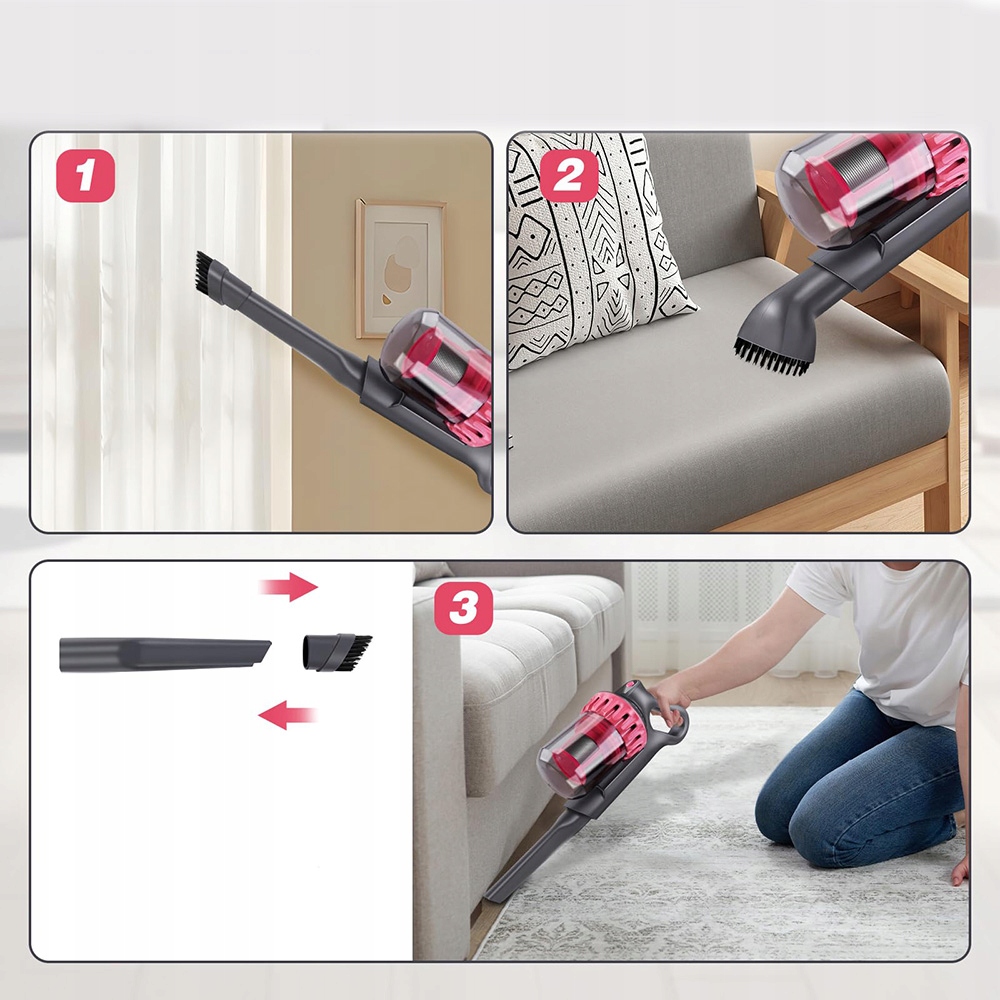 1

2

3