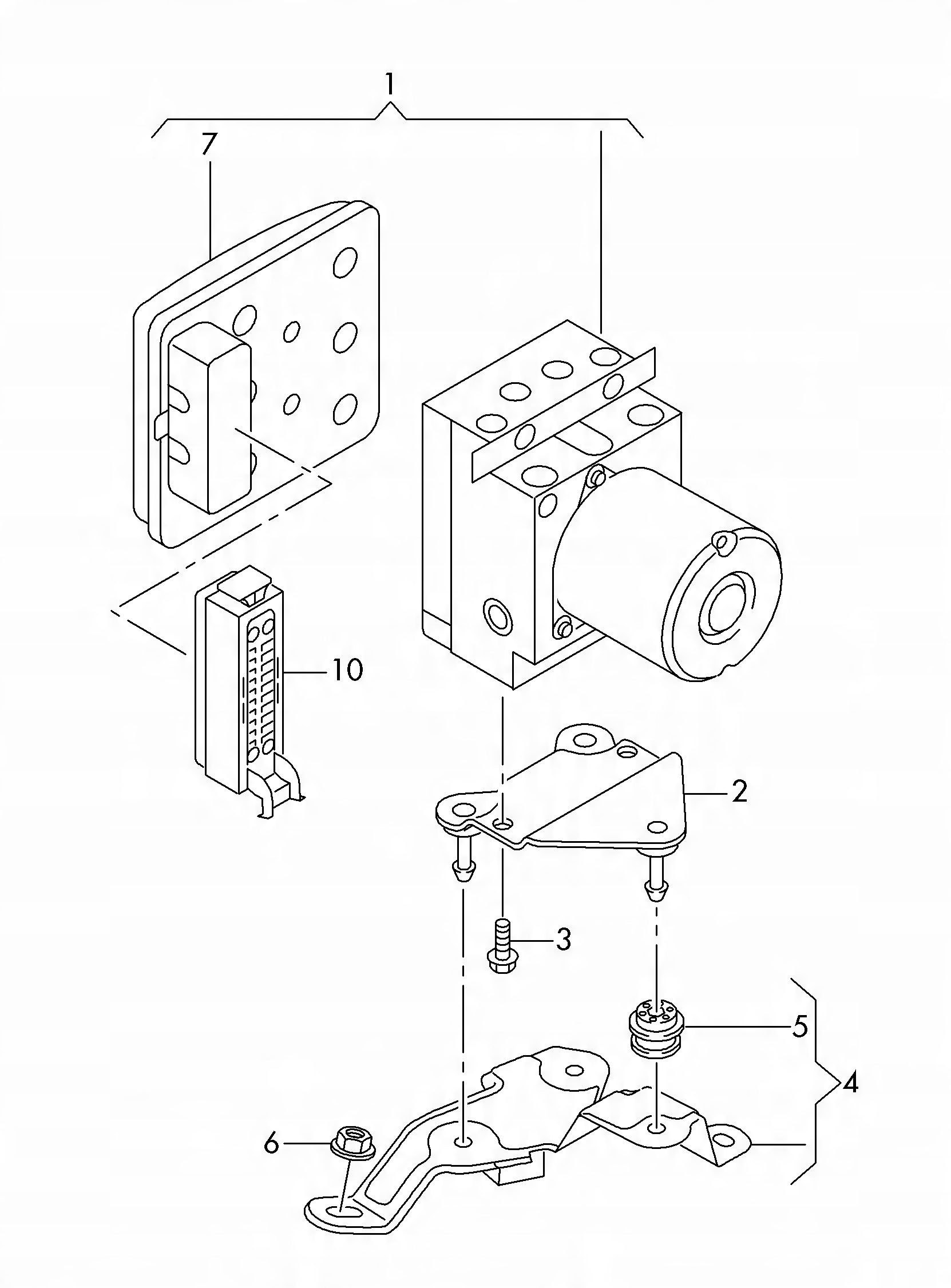 1
7
10
2
3
5
4
6