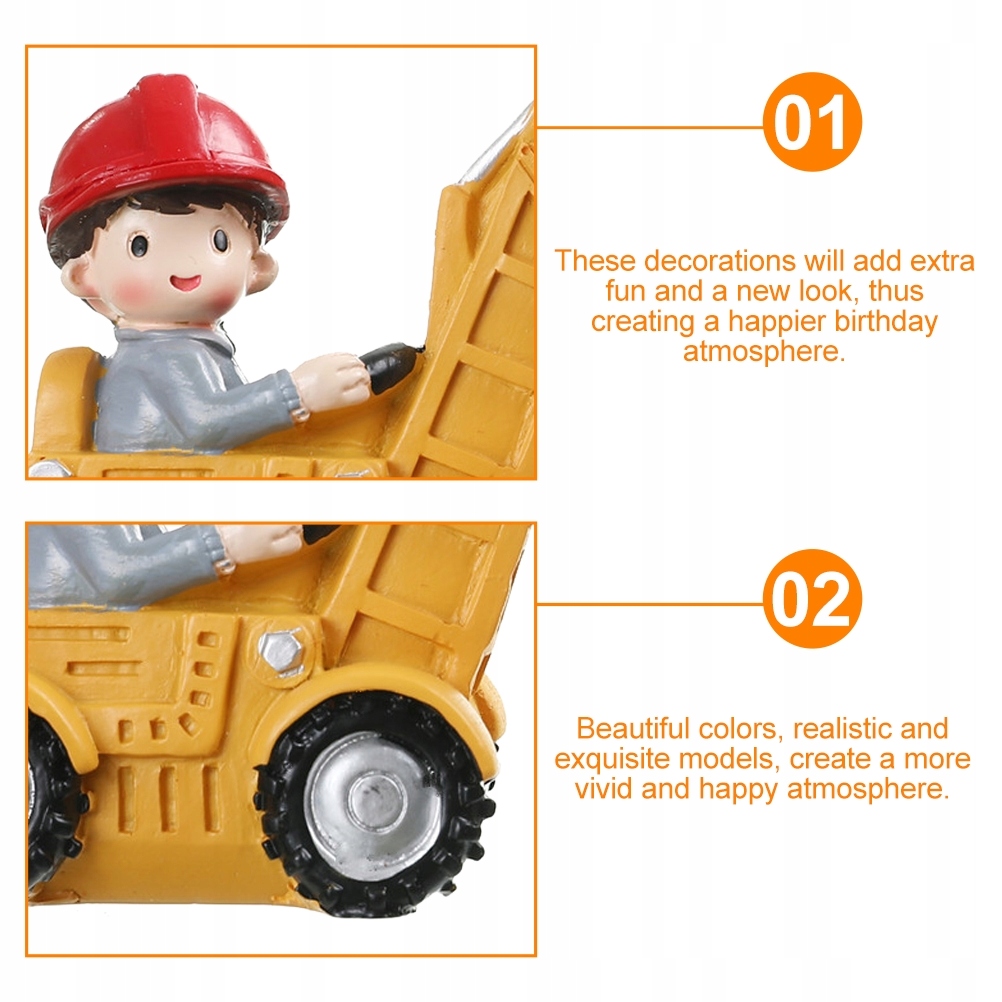 01

These decorations will add extra fun and a new look, thus creating a happier birthday atmosphere.

02

Beautiful colors, realistic and exquisite models, create a more vivid and happy atmosphere.