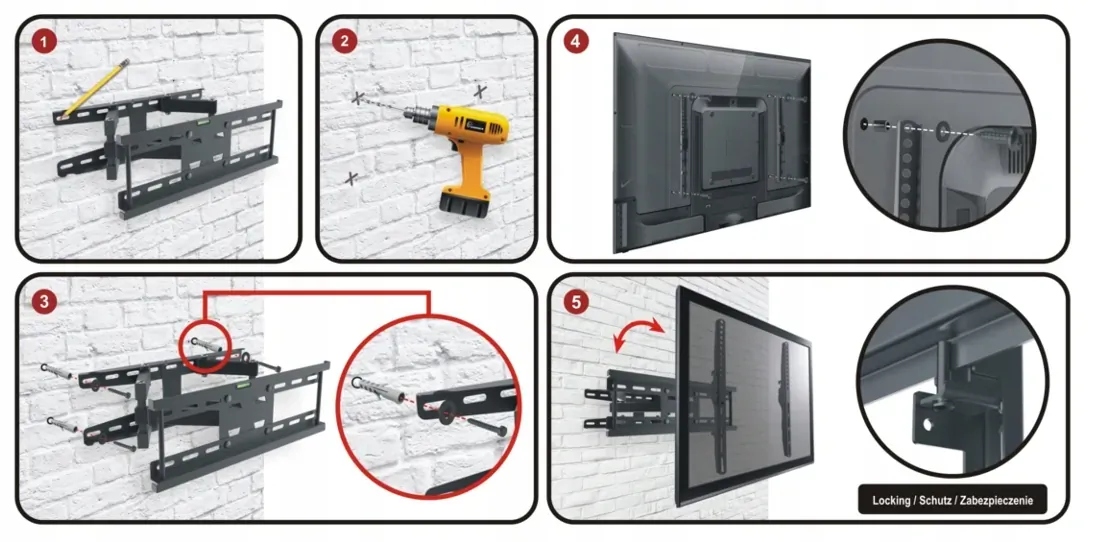 1

2

4

3

5

Locking / Schutz / Zabezpieczenie