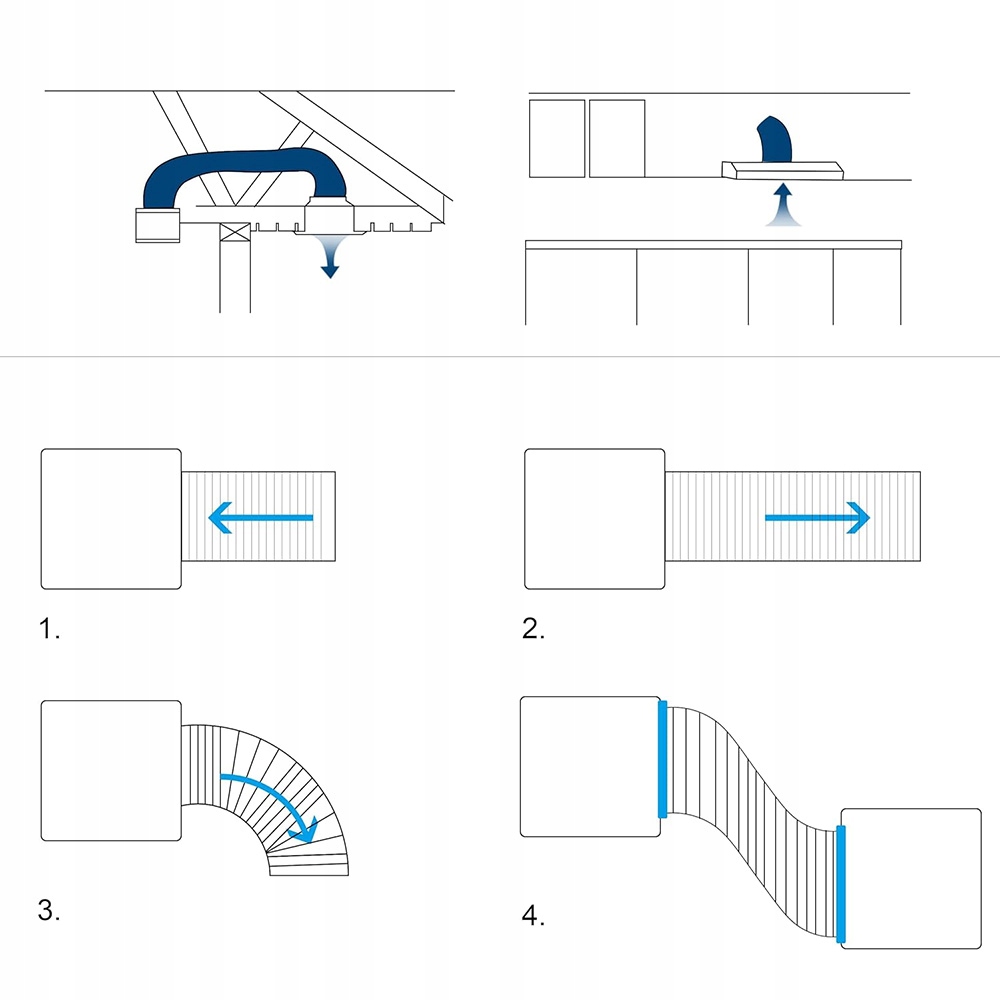 1.

2.

3.

4.