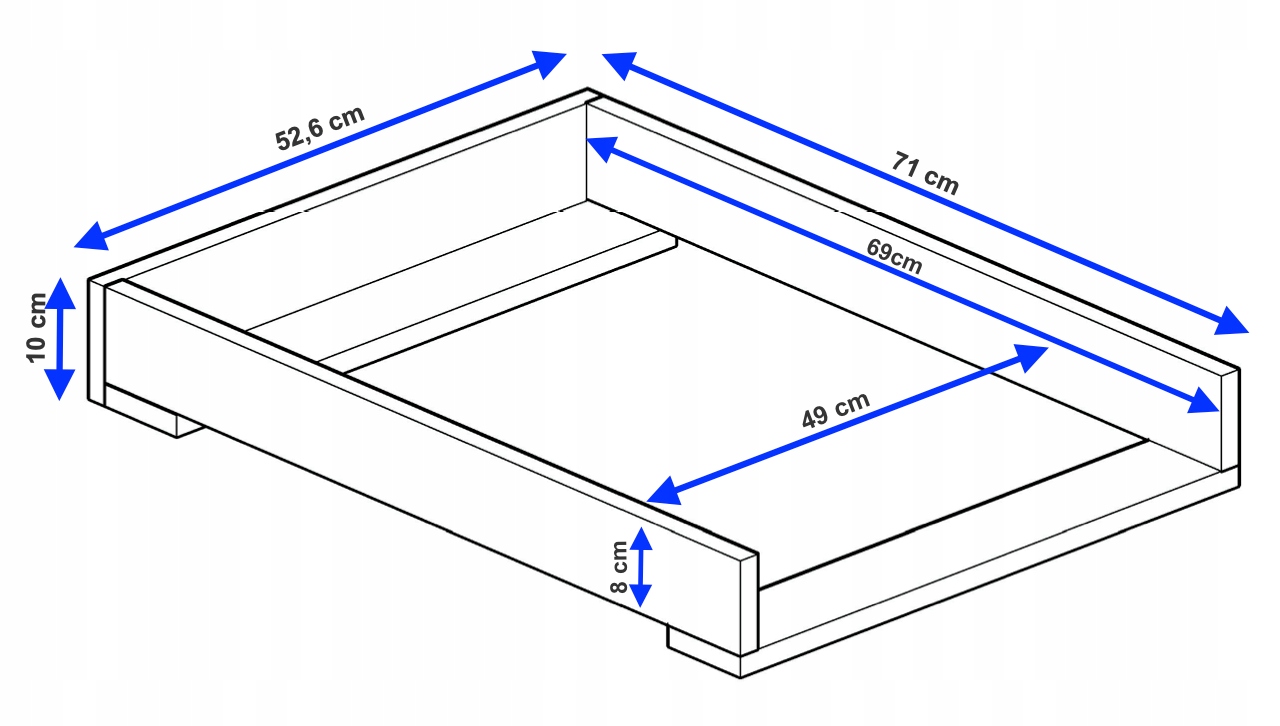 52,6 cm
71 cm
69cm
10 cm
49 cm
8 cm