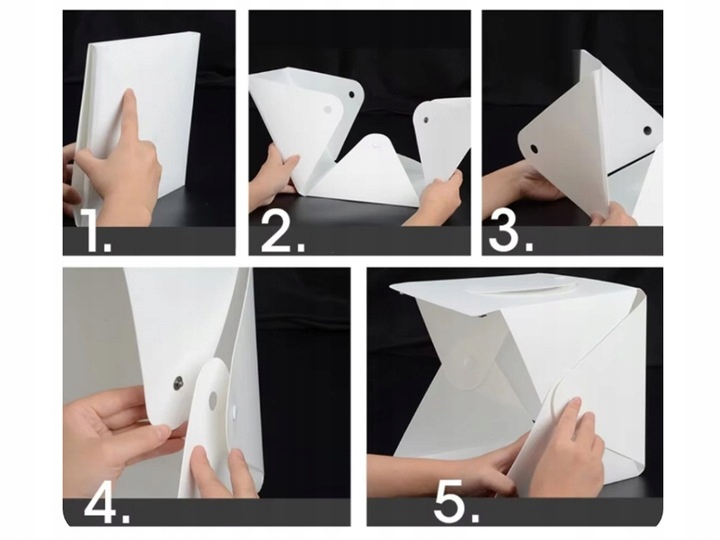 1.

2.

3.

4.

5.