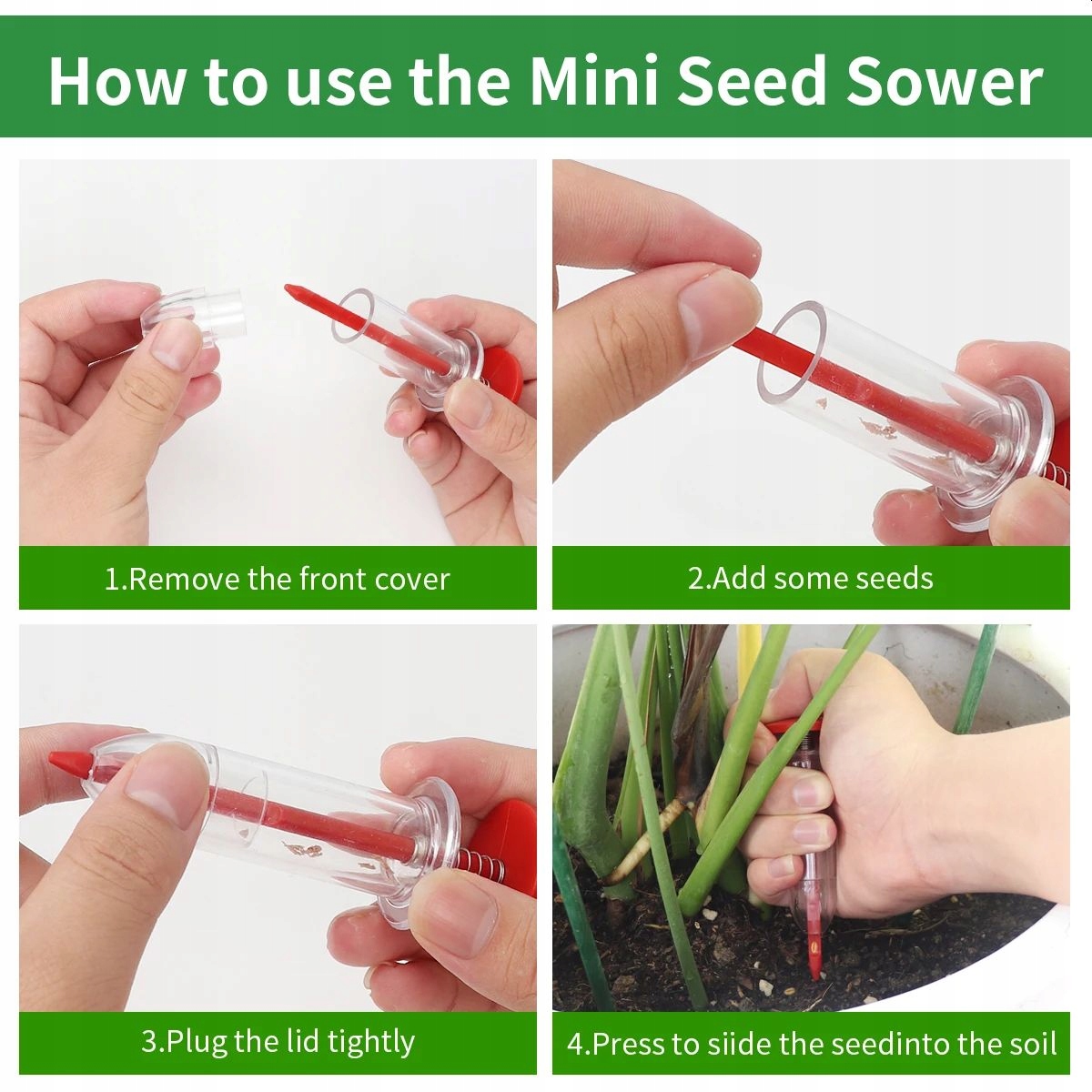 How to use the Mini Seed Sower

1.Remove the front cover

2.Add some seeds

3.Plug the lid tightly

4.Press to siide the seedinto the soil