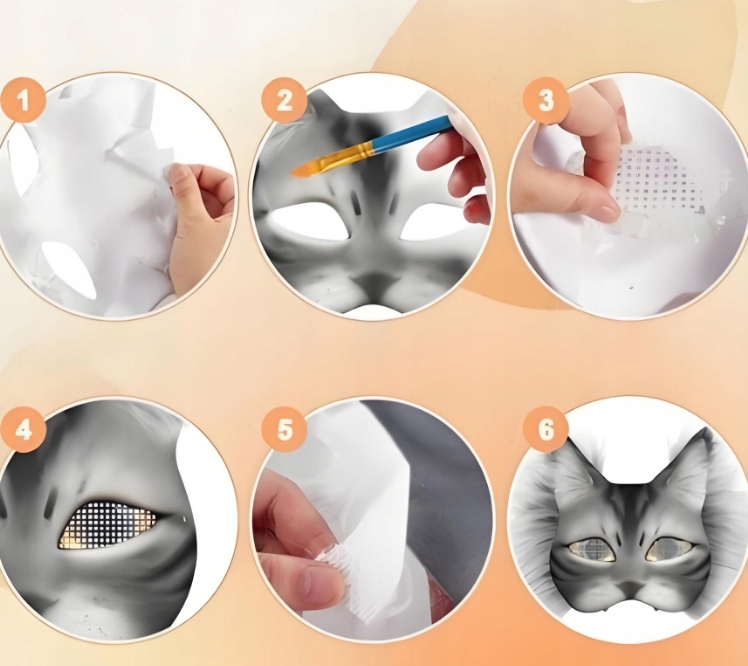 1

2

3

4

5

6