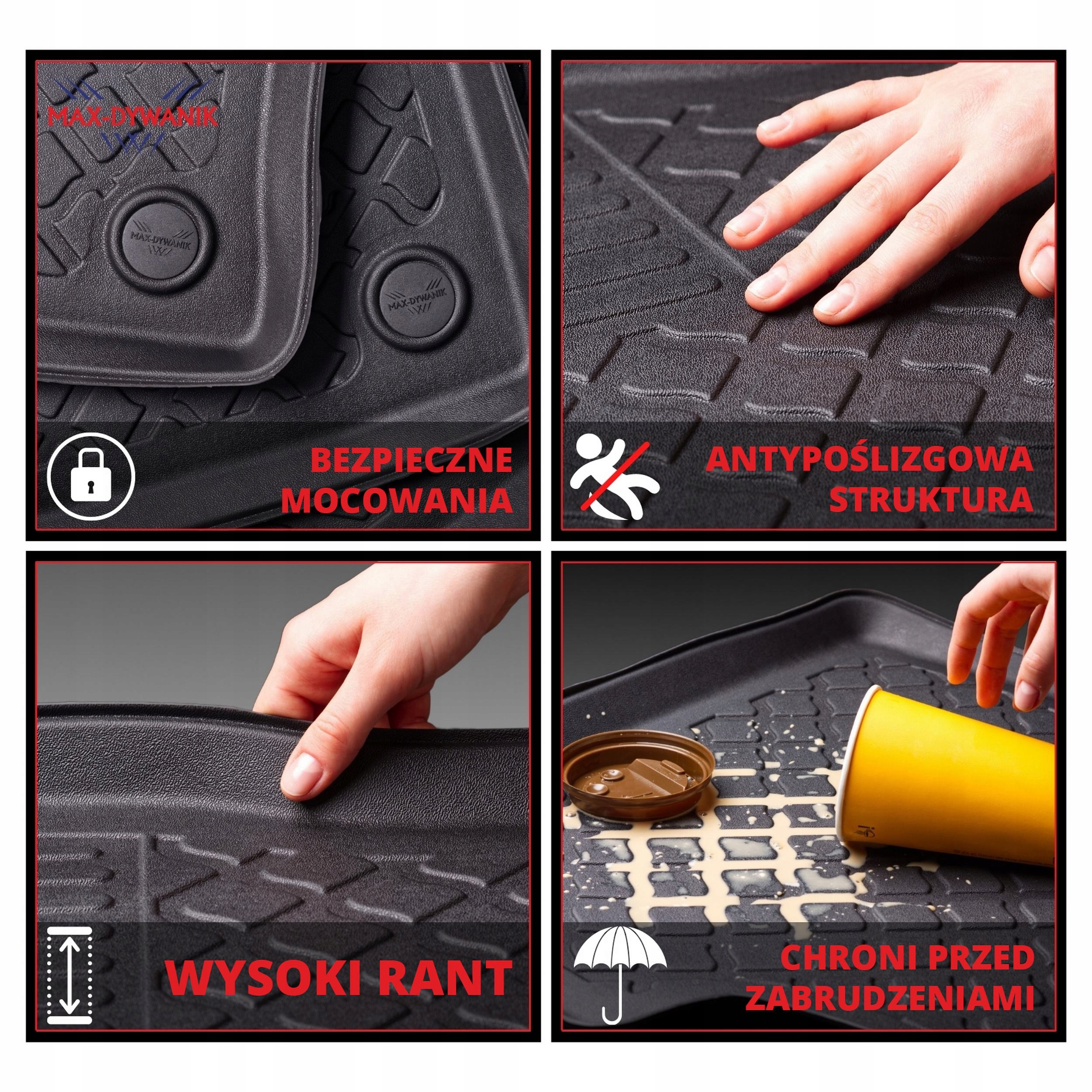 MAX-DYWANIK

MAX-DYWANIK

MAX-DYWANIK

BEZPIECZNE MOCOWANIA

ANTYPOŚLIZGOWA STRUKTURA

WYSOKI RANT

CHRONI PRZED ZABRUDZENIAMI