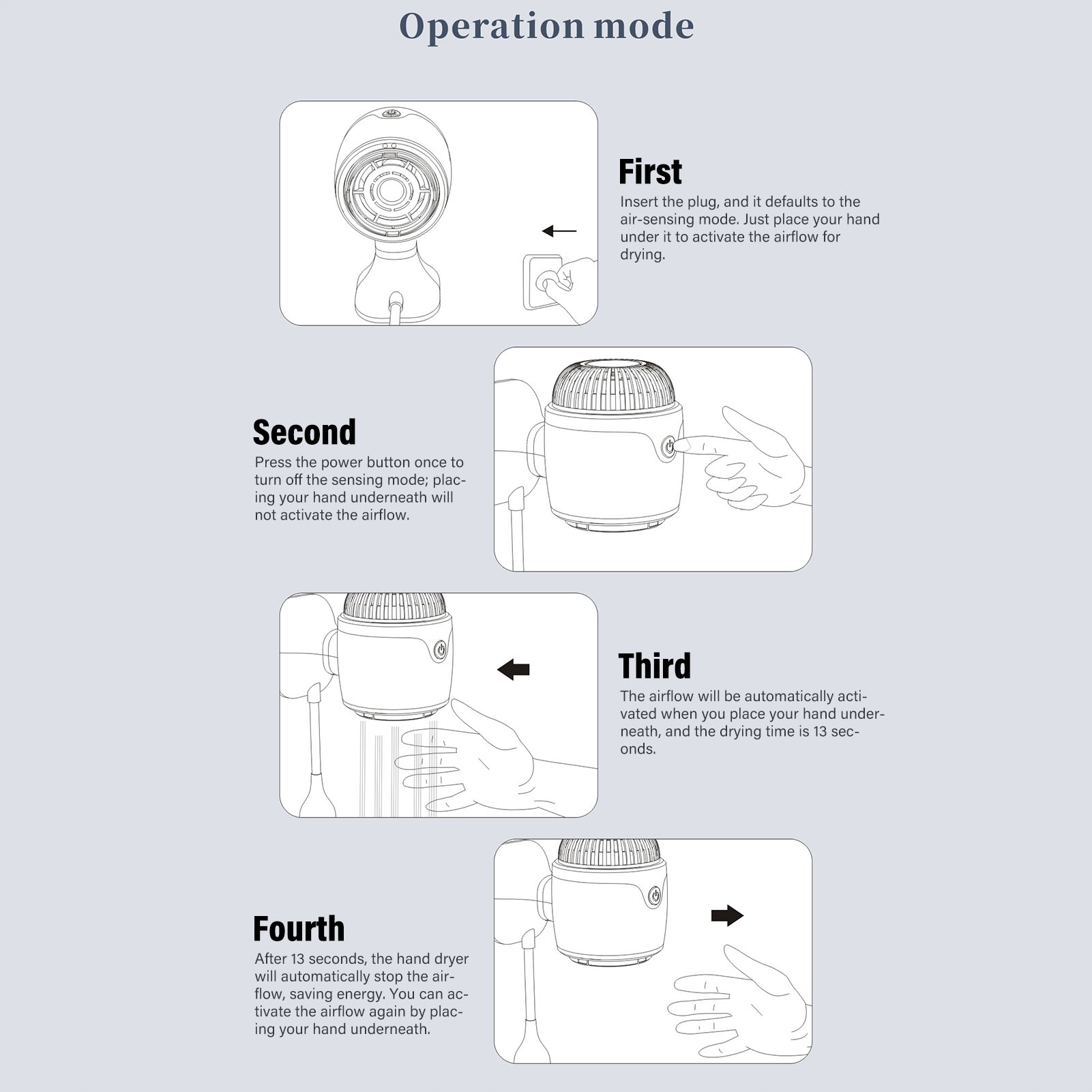 Operation mode

First
Insert the plug, and it defaults to the air-sensing mode. Just place your hand under it to activate the airflow for drying.

Second
Press the power button once to turn off the sensing mode; placing your hand underneath will not activate the airflow.

Third
The airflow will be automatically activated when you place your hand underneath, and the drying time is 13 seconds.

Fourth
After 13 seconds, the hand dryer will automatically stop the airflow, saving energy. You can activate the airflow again by placing your hand underneath.