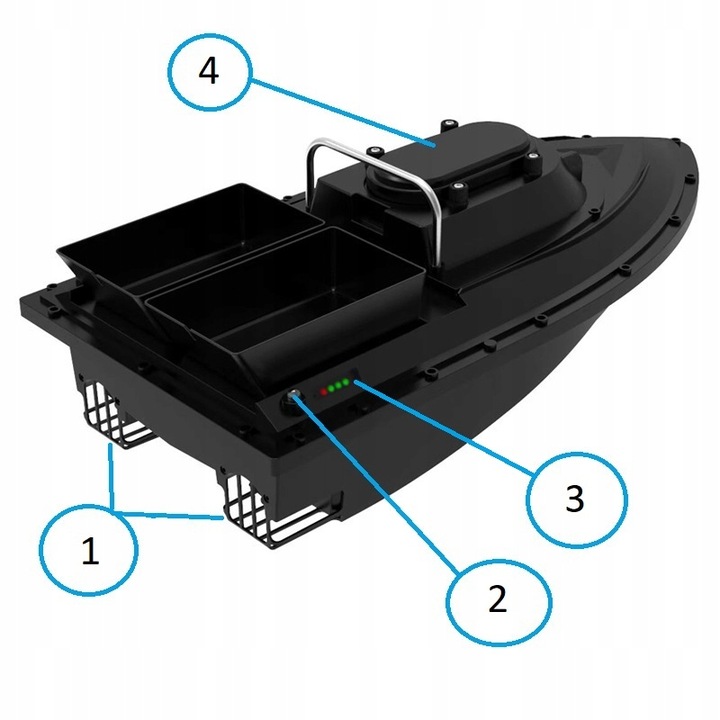 4

3

1

2