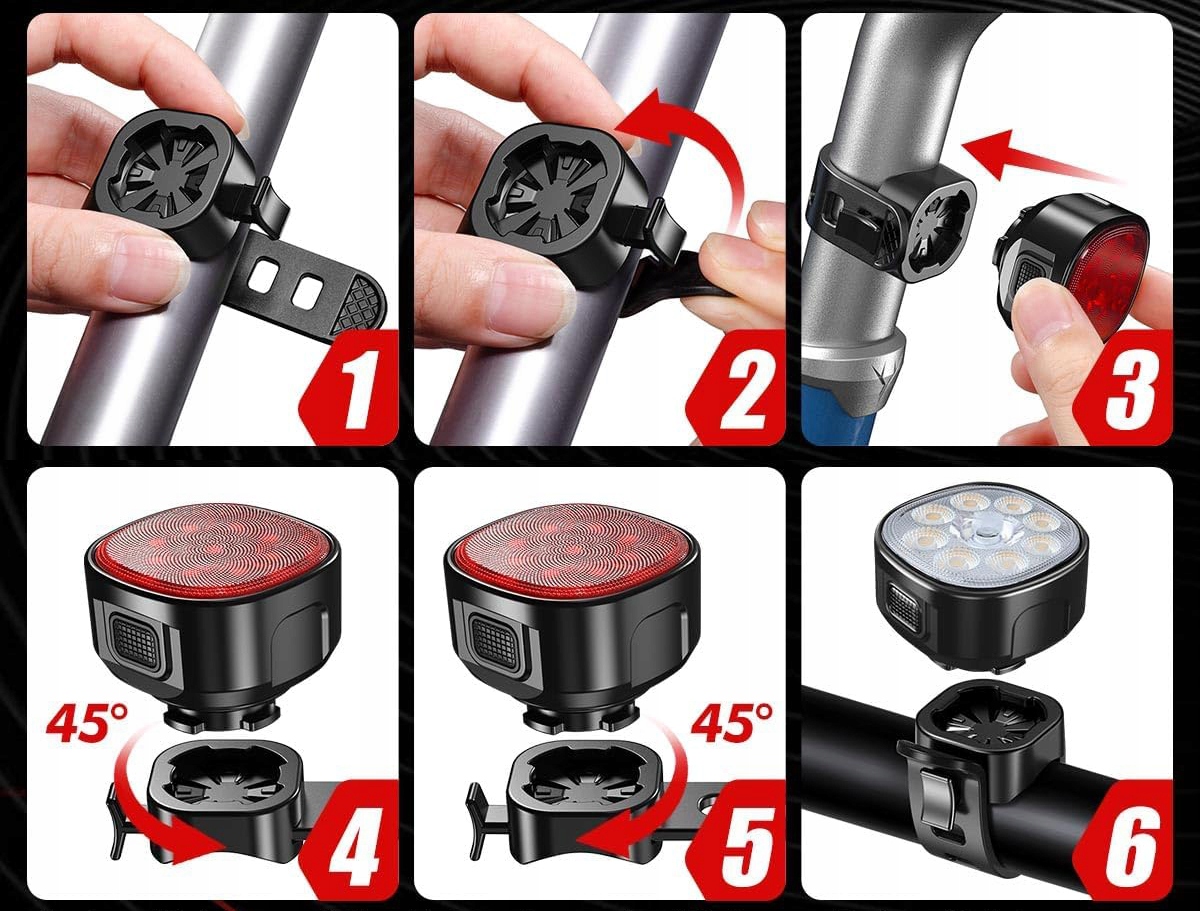 1

2

3

45°

4

45°

5

6