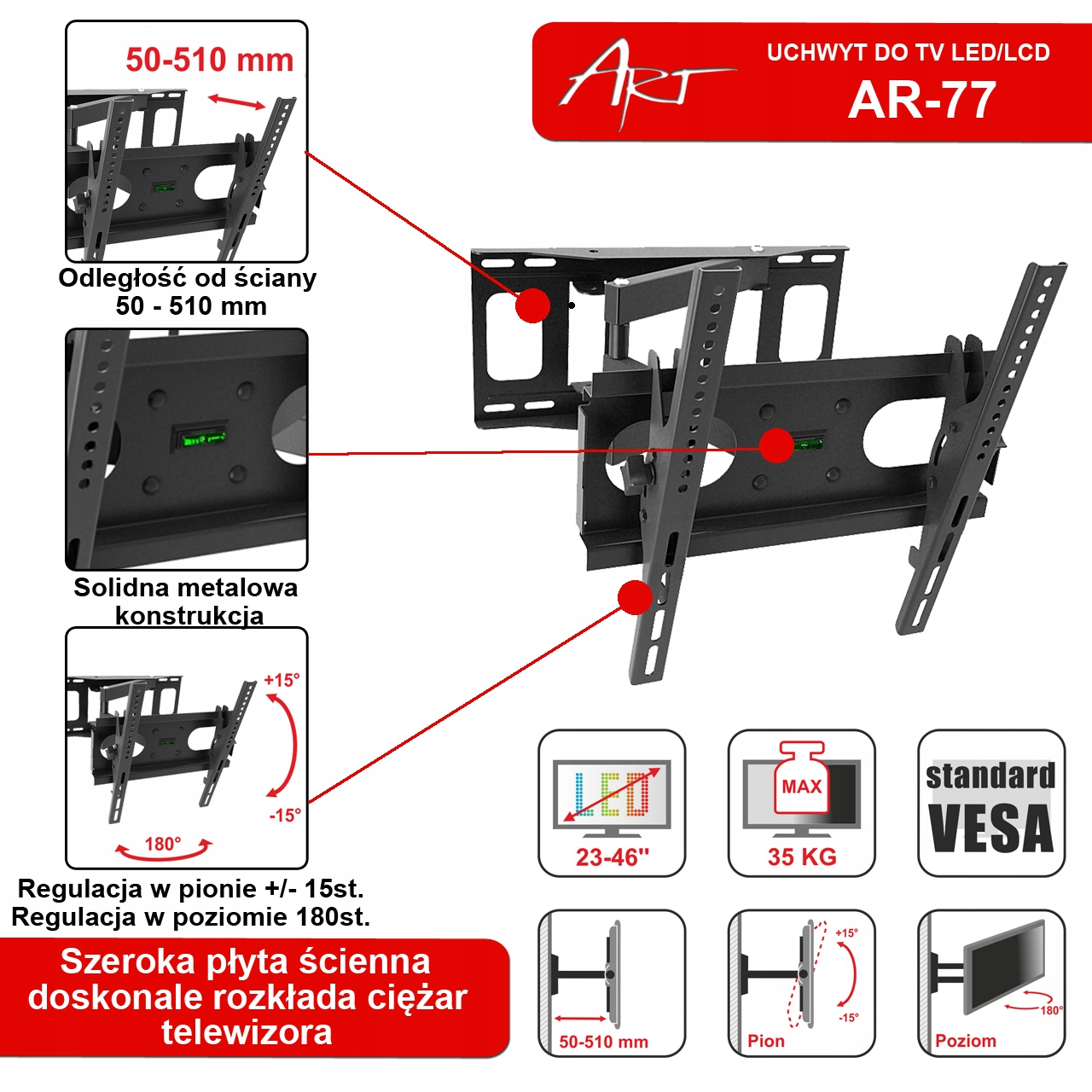 50-510 mm

Odległość od ściany
50 - 510 mm

Solidna metalowa konstrukcja

+15°
-15°
180°

Regulacja w pionie +/- 15st.
Regulacja w poziomie 180st.

Szeroka płyta ścienna doskonale rozkłada ciężar telewizora

ART

UCHWYT DO TV LED/LCD
AR-77

LED
23-46"

MAX
35 KG

standard
VESA

50-510 mm

+15°
-15°
Pion

180°
Poziom