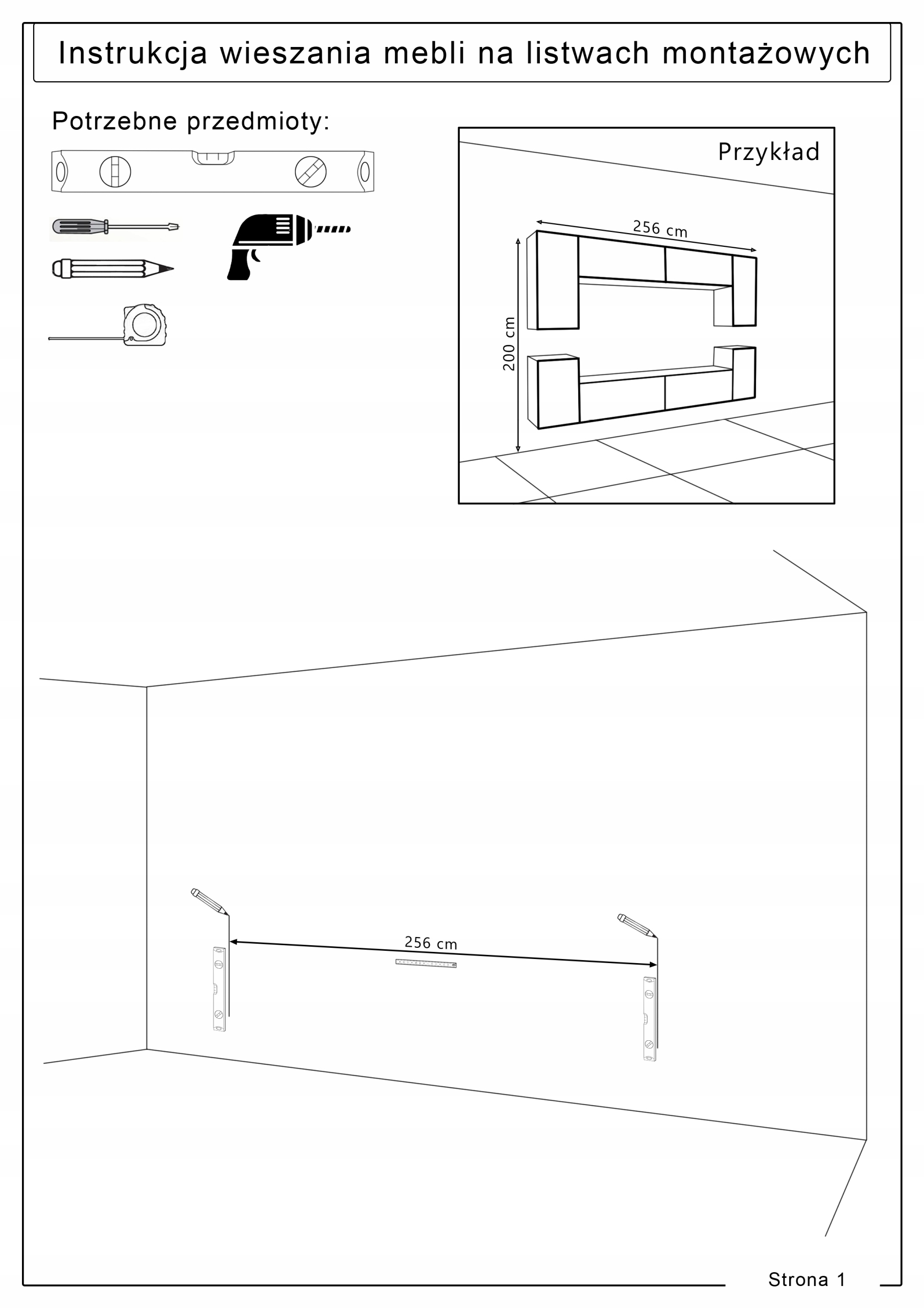 Instrukcja wieszania mebli na listwach montażowych

Potrzebne przedmioty:

Przykład

256 cm

200 cm

256 cm

Strona 1