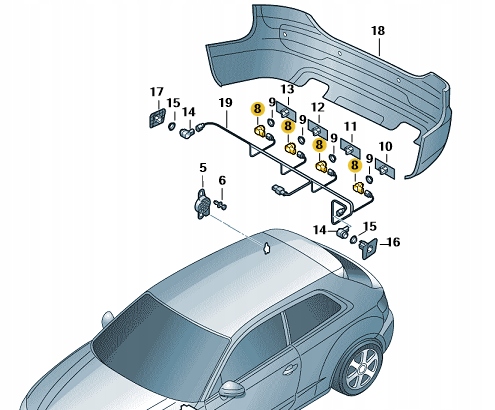 18
17
15
14
19
8
9
13
8
9
12
8
9
11
8
9
10
5
6
14
15
16