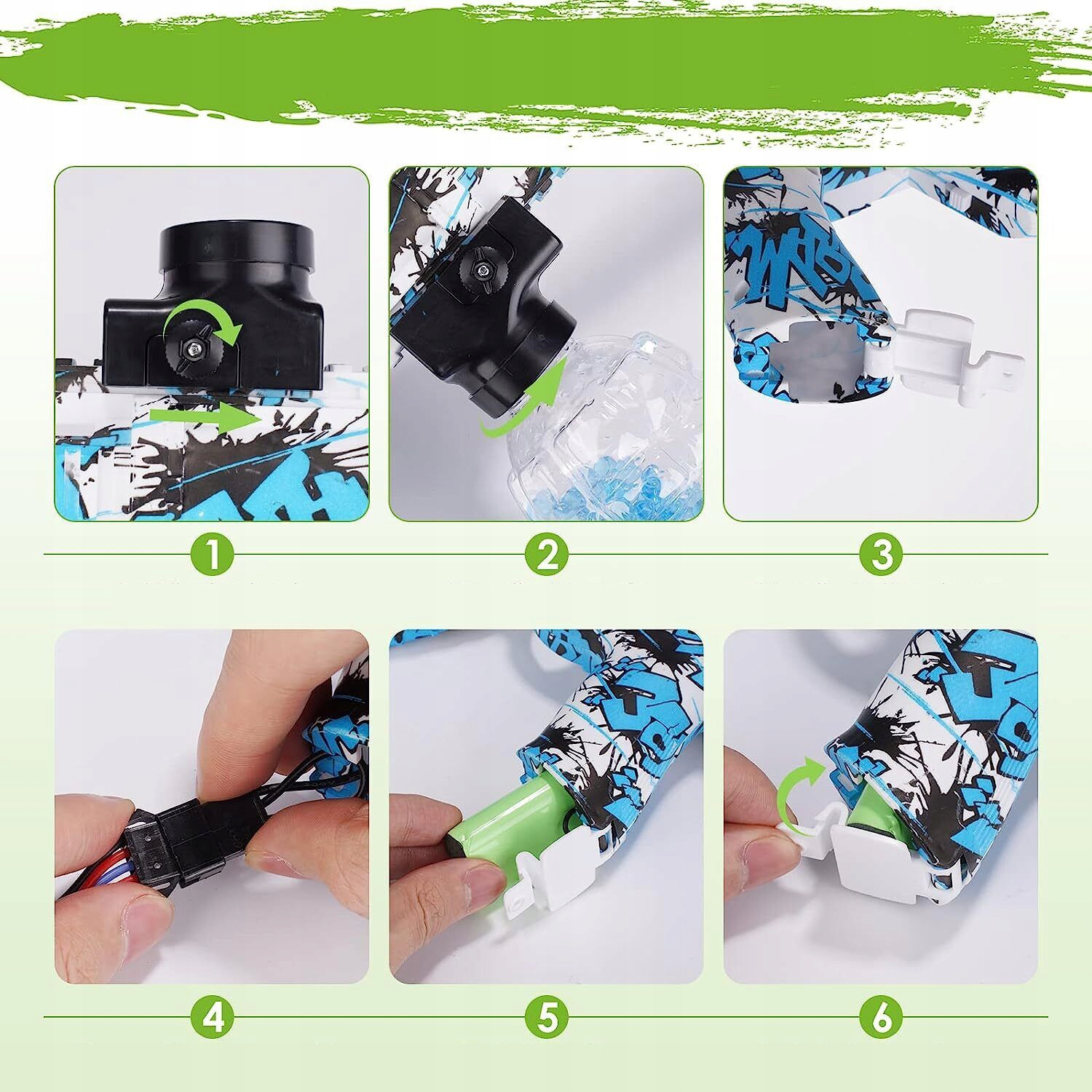 1

2

3

4

5

6