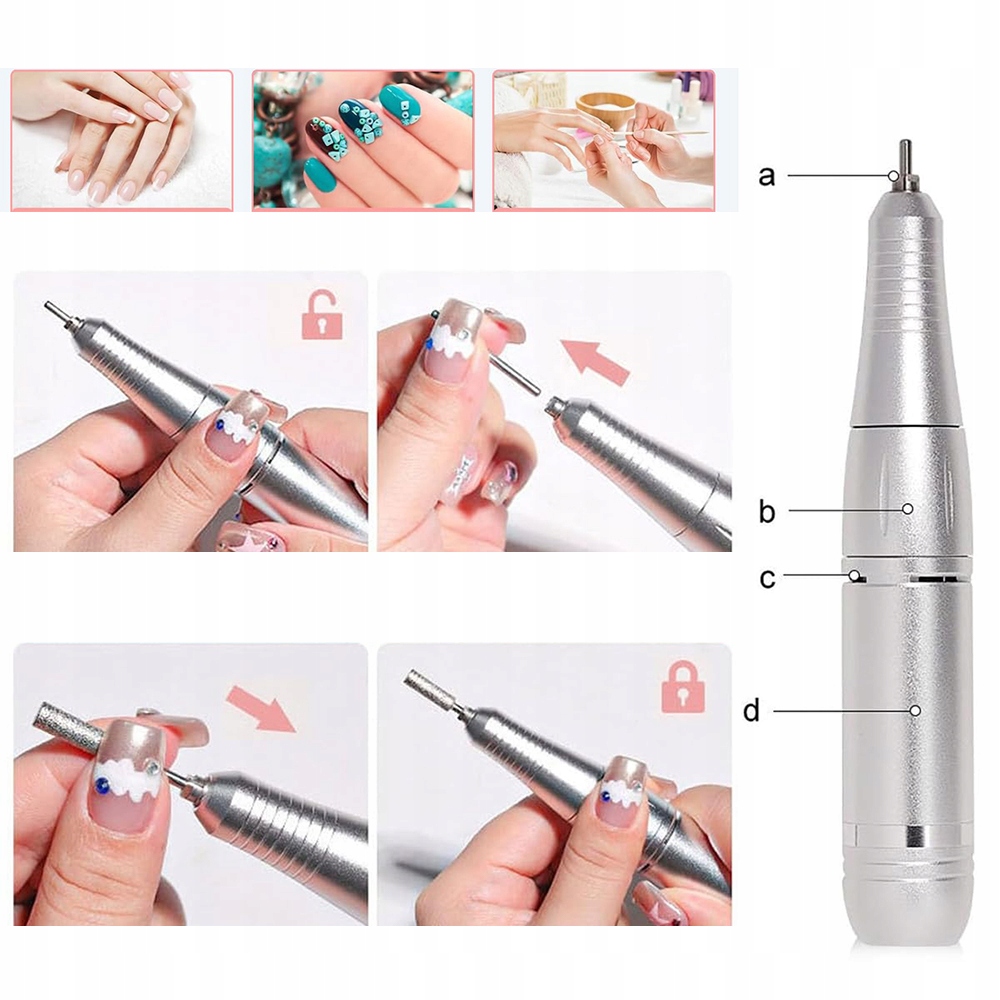 a

b

c

d