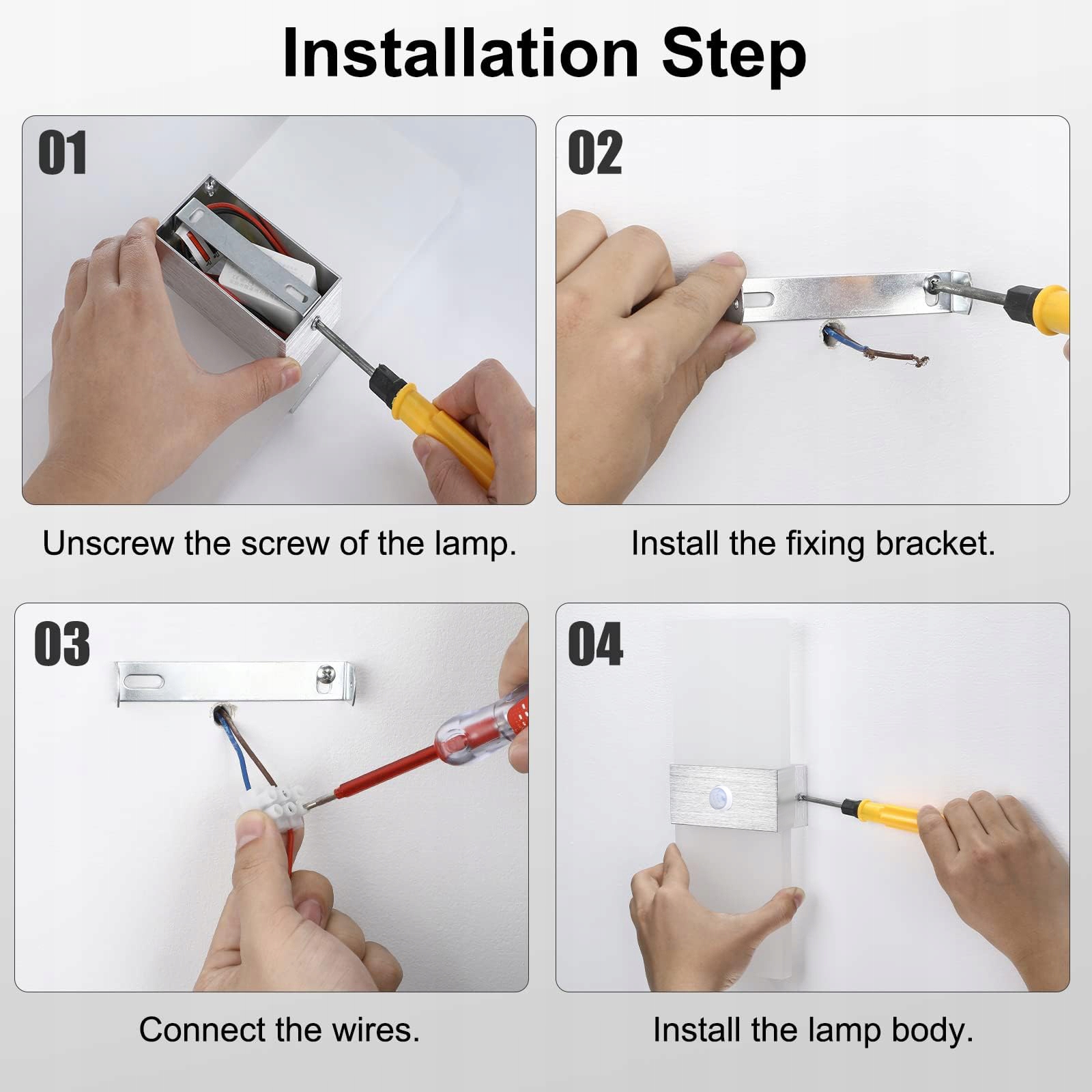 Installation Step

01

Unscrew the screw of the lamp.

02

Install the fixing bracket.

03

Connect the wires.

04

Install the lamp body.