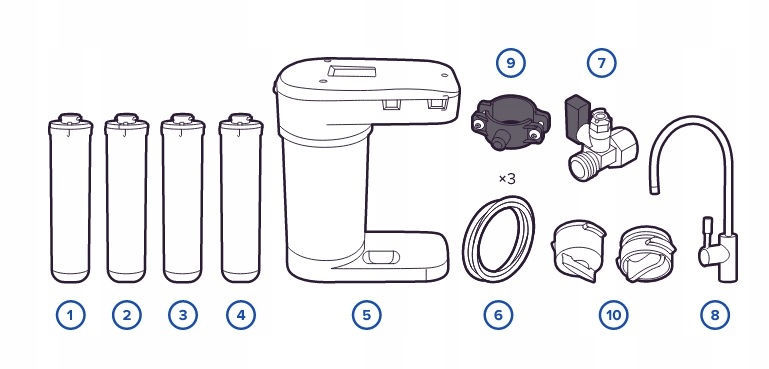 9
7
×3
1
2
3
4
5
6
10
8