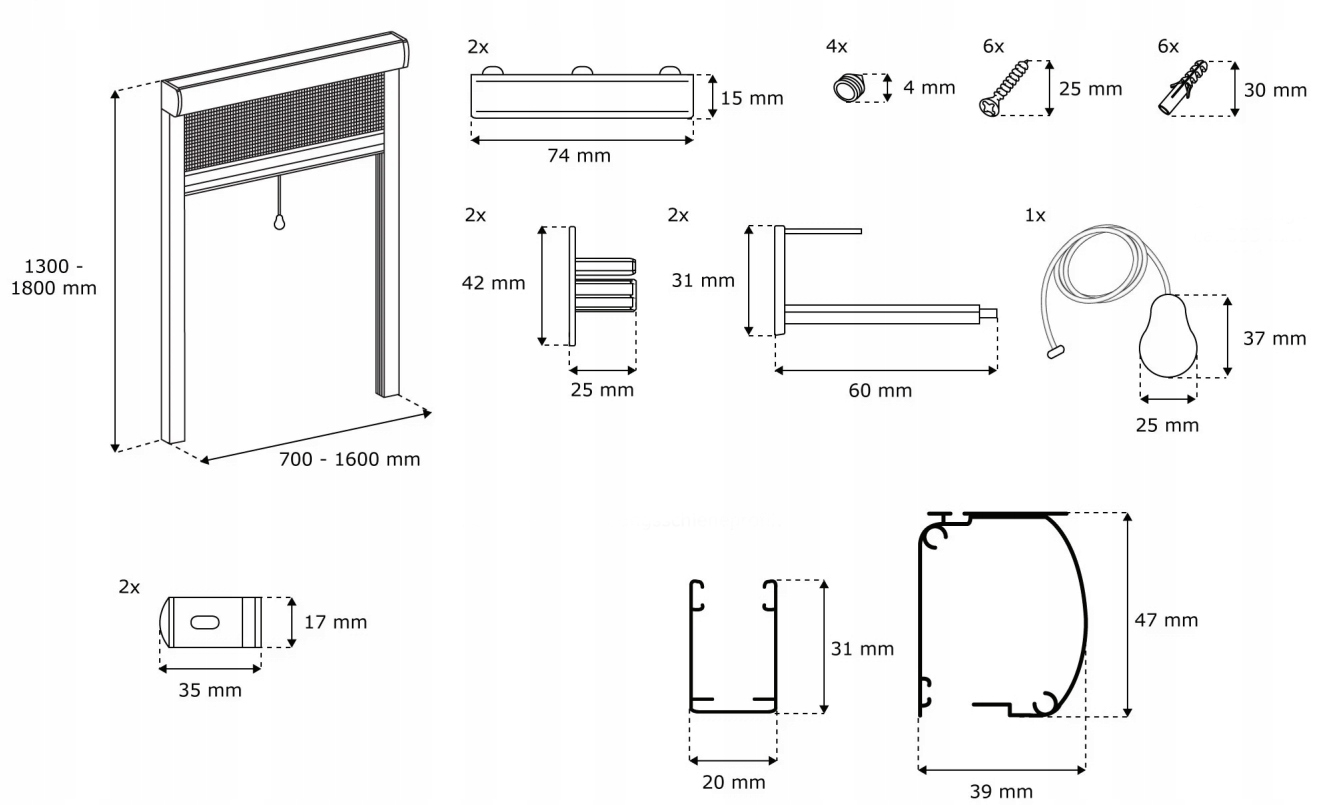 1300 - 1800 mm

700 - 1600 mm

2x

15 mm

74 mm

4x

4 mm

6x

25 mm

6x

30 mm

2x

42 mm

25 mm

2x

31 mm

60 mm

1x

37 mm

25 mm

2x

17 mm

35 mm

31 mm

20 mm

47 mm

39 mm